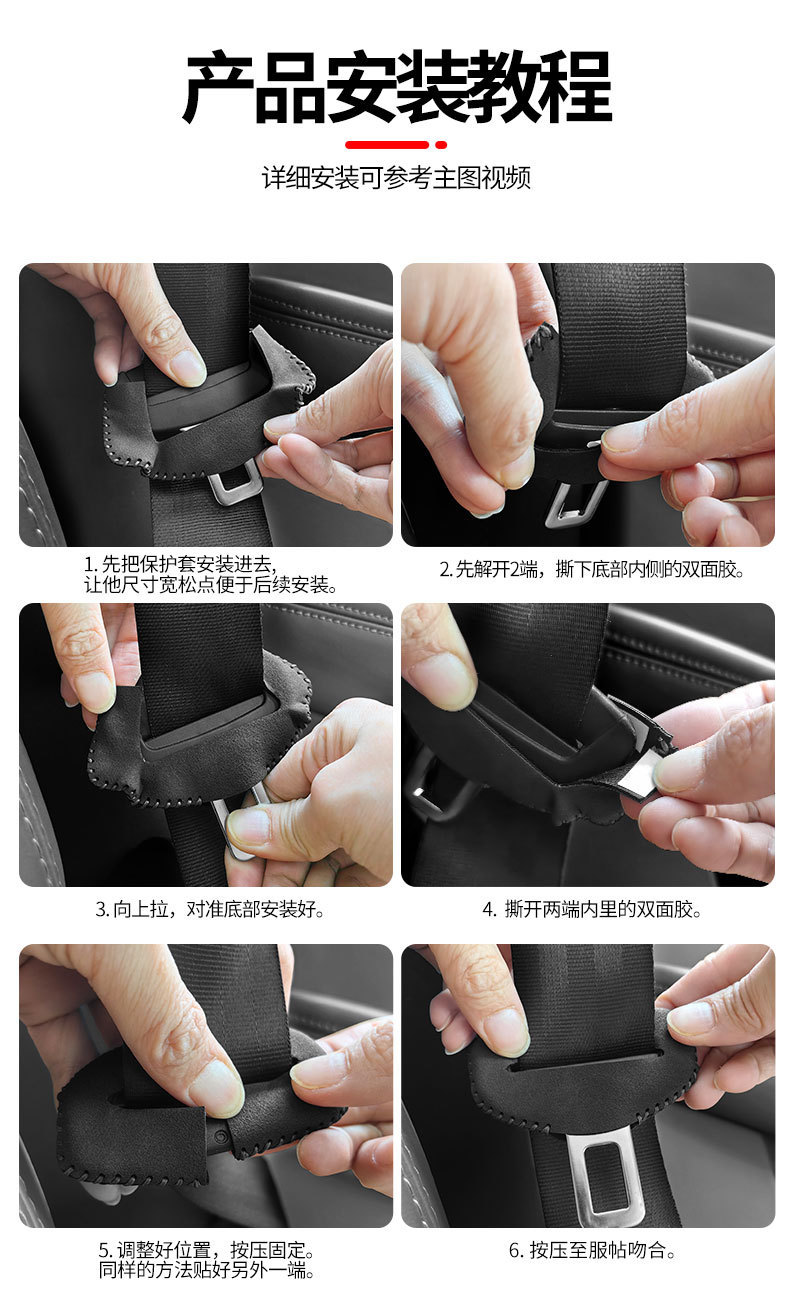 产品安装教程

详细安装可参考主图视频

1.先把保护套安装进去，
让他尺寸宽松点便于后续安装。

2.先解开2端，撕下底部内侧的双面胶。

3.向上拉，对准底部安装好。

4.撕开两端内里的双面胶。

5.调整好位置，按压固定。
同样的方法贴好另外一端。

6.按压至服帖吻合。