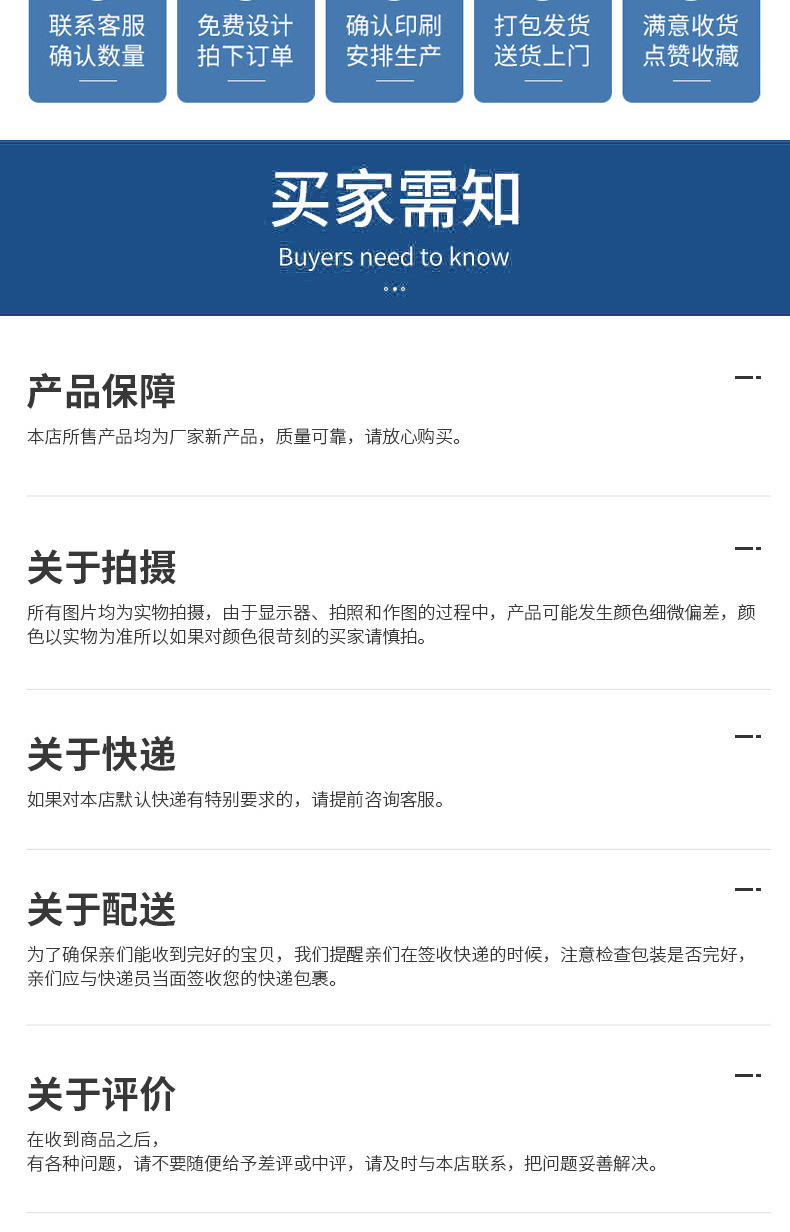 联系客服
确认数量

免费设计
拍下订单

确认印刷
安排生产

打包发货
送货上门

满意收货
点赞收藏

买家需知
Buyers need to know

产品保障
本店所售产品均为厂家新产品，质量可靠，请放心购买。

关于拍摄
所有图片均为实物拍摄，由于显示器、拍照和作图的过程中，产品可能发生颜色细微偏差，颜色以实物为准所以如果对颜色很苛刻的买家请慎拍。

关于快递
如果对本店默认快递有特别要求的，请提前咨询客服。

关于配送
为了确保亲们能收到完好的宝贝，我们提醒亲们在签收快递的时候，注意检查包装是否完好，亲们应与快递员当面签收您的快递包裹。

关于评价
在收到商品之后，
有各种问题，请不要随便给予差评或中评，请及时与本店联系，把问题妥善解决。