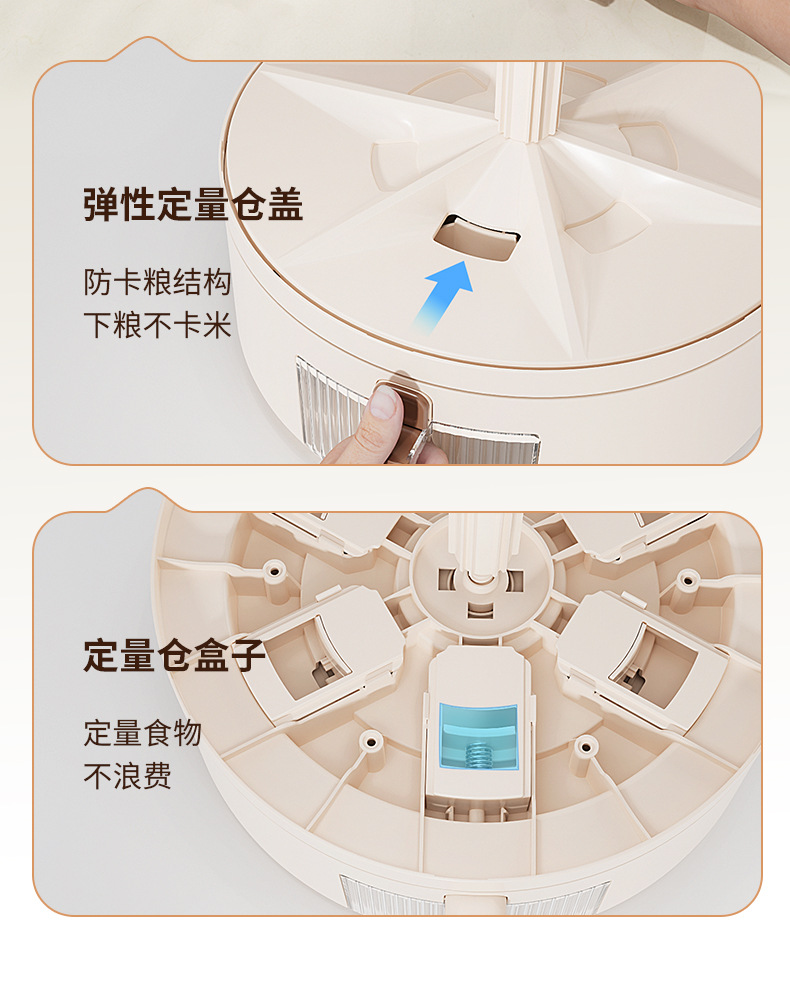 弹性定量仓盖

防卡粮结构
下粮不卡米

定量仓盒子

定量食物
不浪费