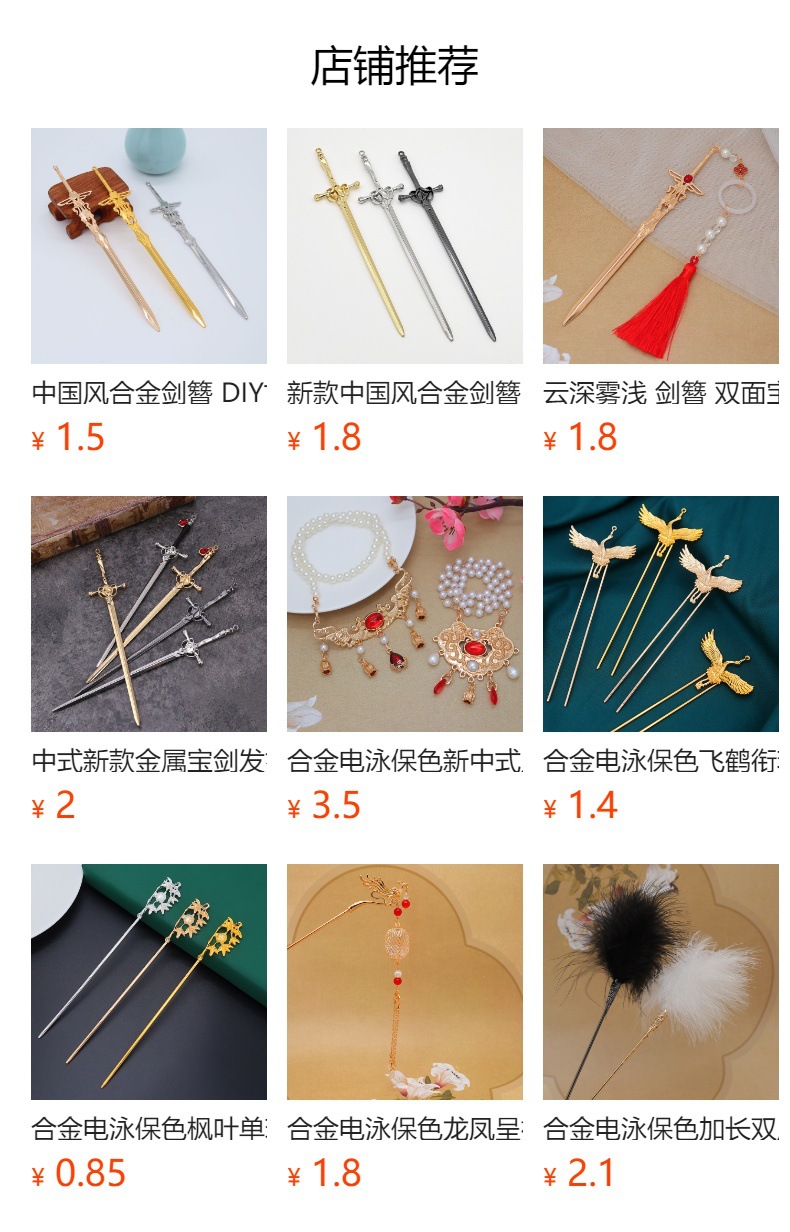 店铺推荐

中国风合金剑簪 DIY
¥ 1.5

新款中国风合金剑簪
¥ 1.8

云深雾浅 剑簪 双面宝
¥ 1.8

中式新款金属宝剑发
¥ 2

合金电泳保色新中式
¥ 3.5

合金电泳保色飞鹤衔
¥ 1.4

合金电泳保色枫叶单
¥ 0.85

合金电泳保色龙凤呈
¥ 1.8

合金电泳保色加长双
¥ 2.1