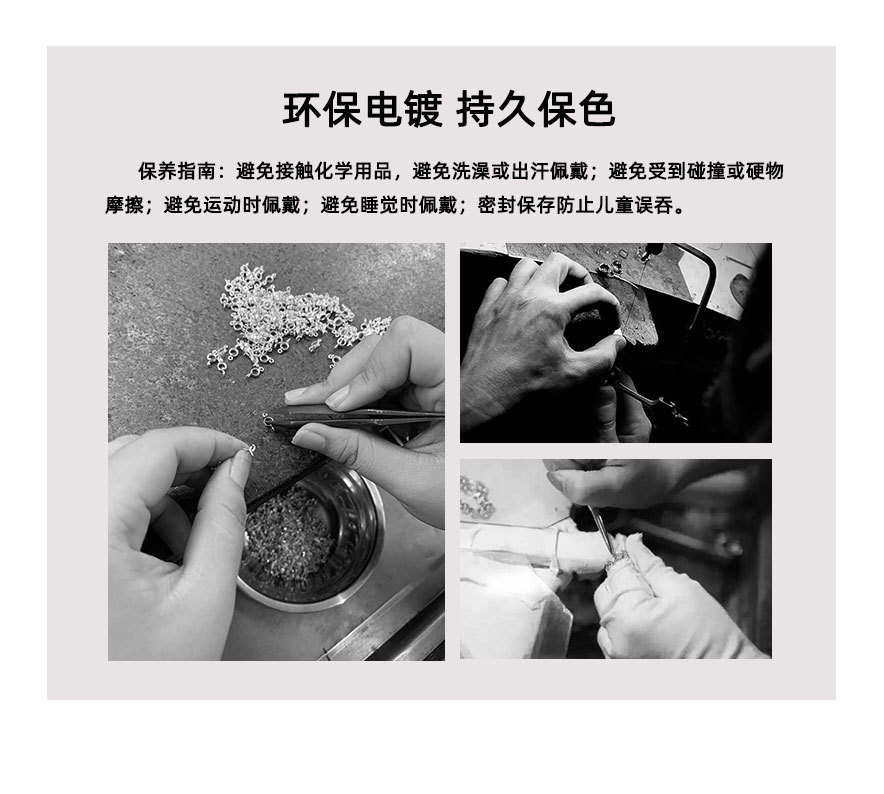 环保电镀 持久保色

保养指南：避免接触化学用品，避免洗澡或出汗佩戴；避免受到碰撞或硬物摩擦；避免运动时佩戴；避免睡觉时佩戴；密封保存防止儿童误吞。