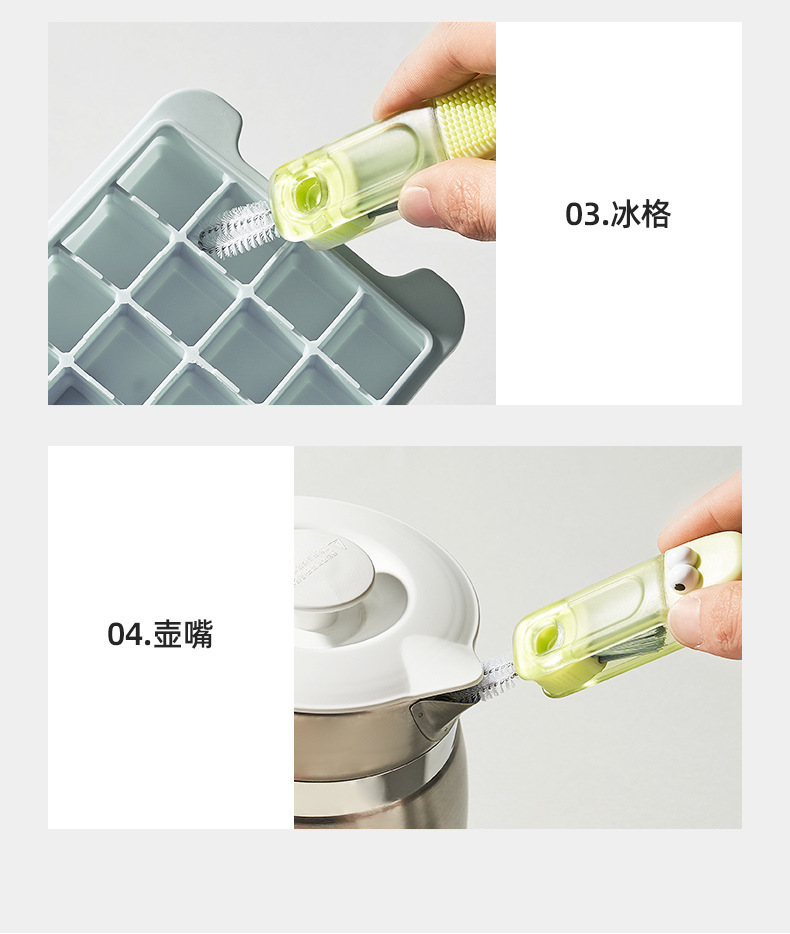 03.冰格

04.壶嘴