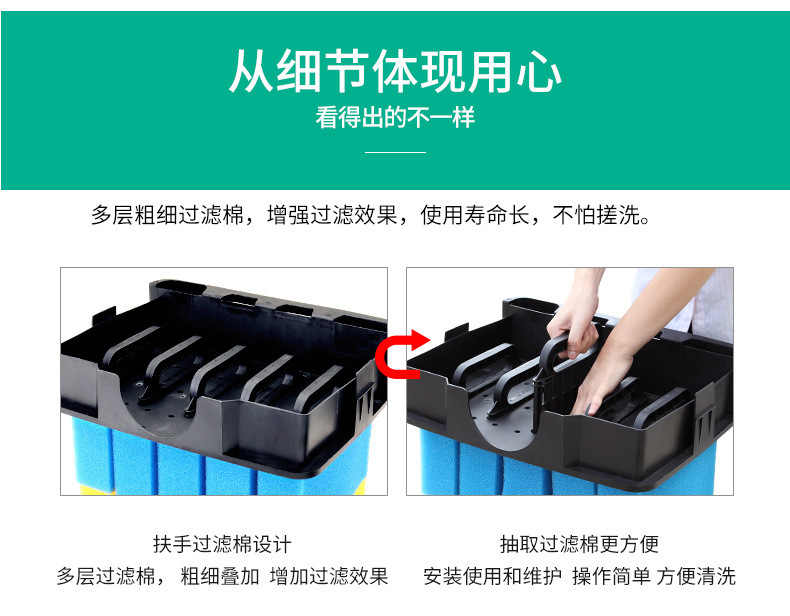 从细节体现用心
看得出的不一样

多层粗细过滤棉，增强过滤效果，使用寿命长，不怕搓洗。

扶手过滤棉设计
多层过滤棉， 粗细叠加 增加过滤效果

抽取过滤棉更方便
安装使用和维护 操作简单 方便清洗