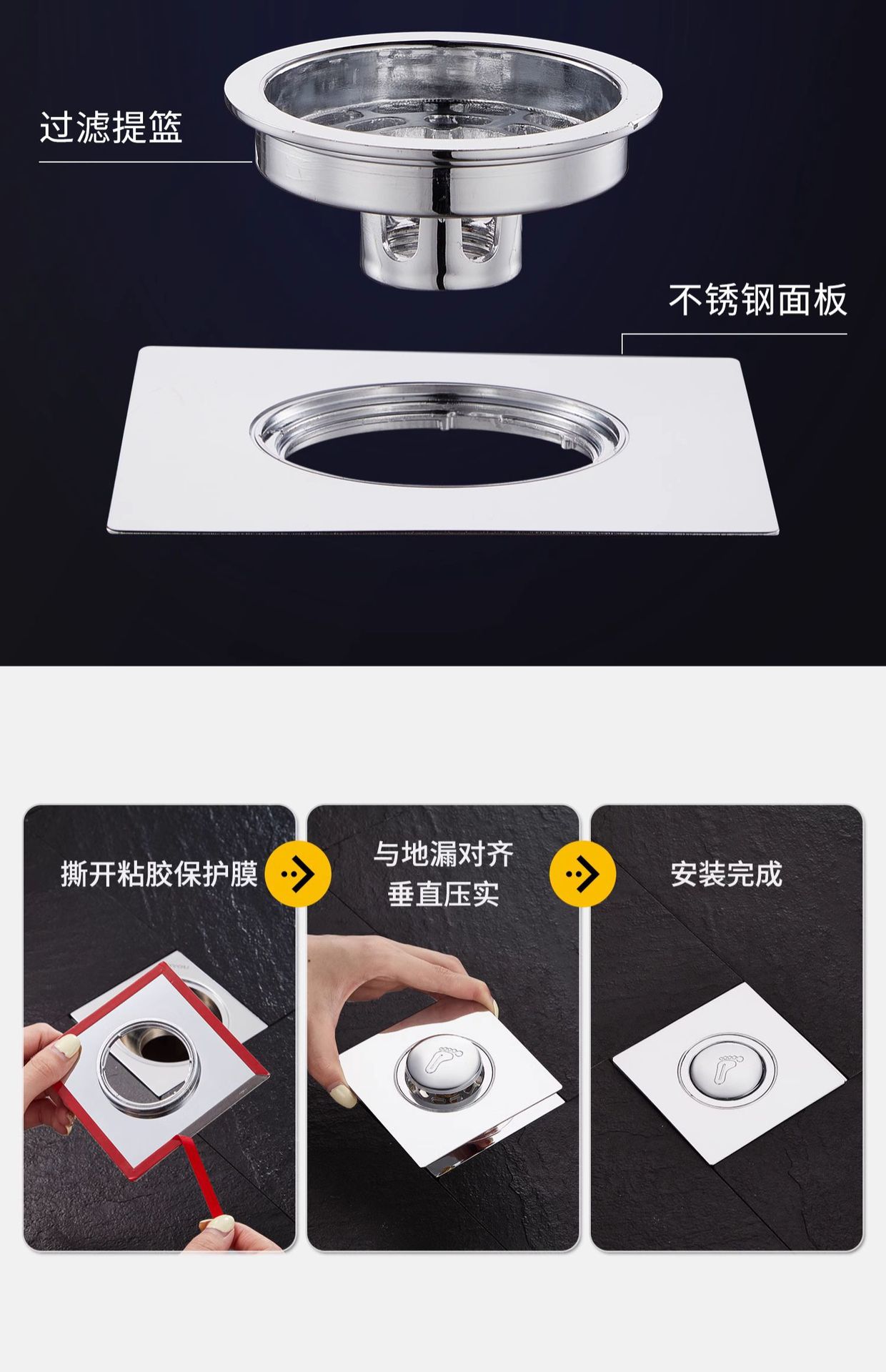 过滤提篮

不锈钢面板

撕开粘胶保护膜

与地漏对齐
垂直压实

安装完成