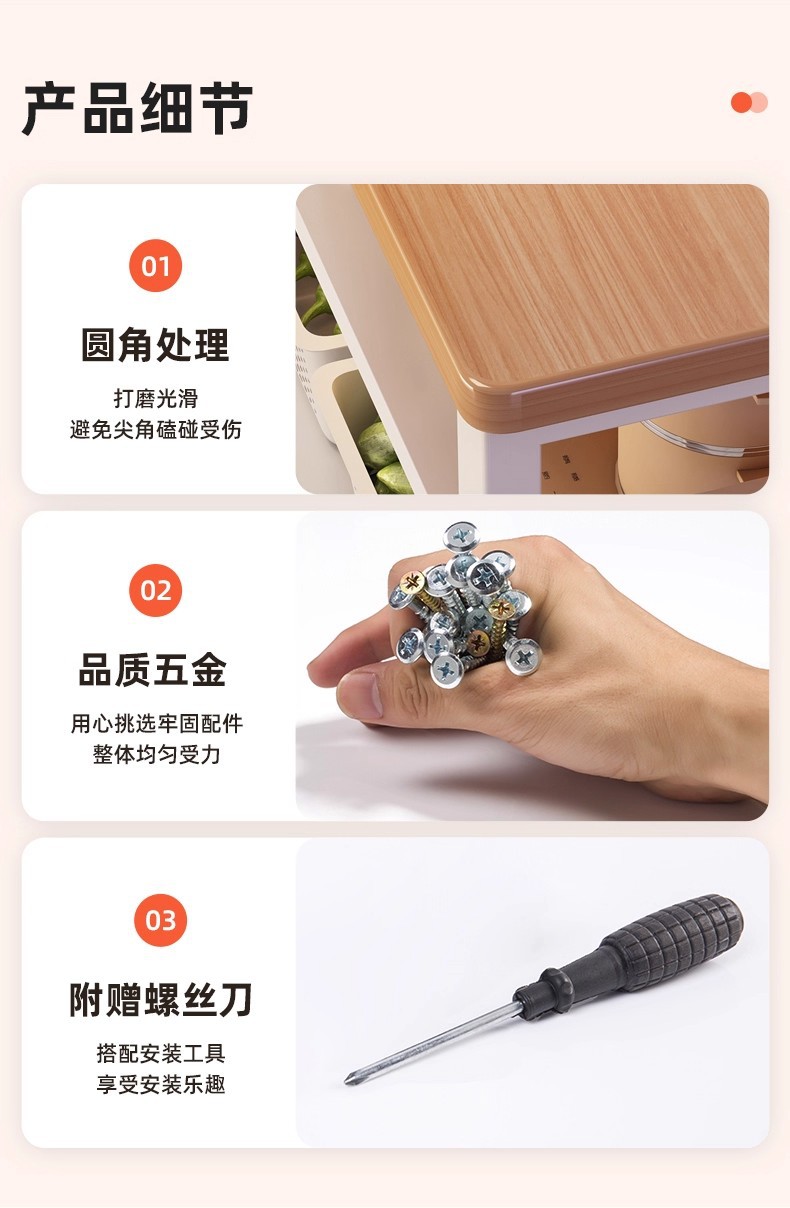 产品细节

01
圆角处理
打磨光滑
避免尖角磕碰受伤

02
品质五金
用心挑选牢固配件
整体均匀受力

03
附赠螺丝刀
搭配安装工具
享受安装乐趣