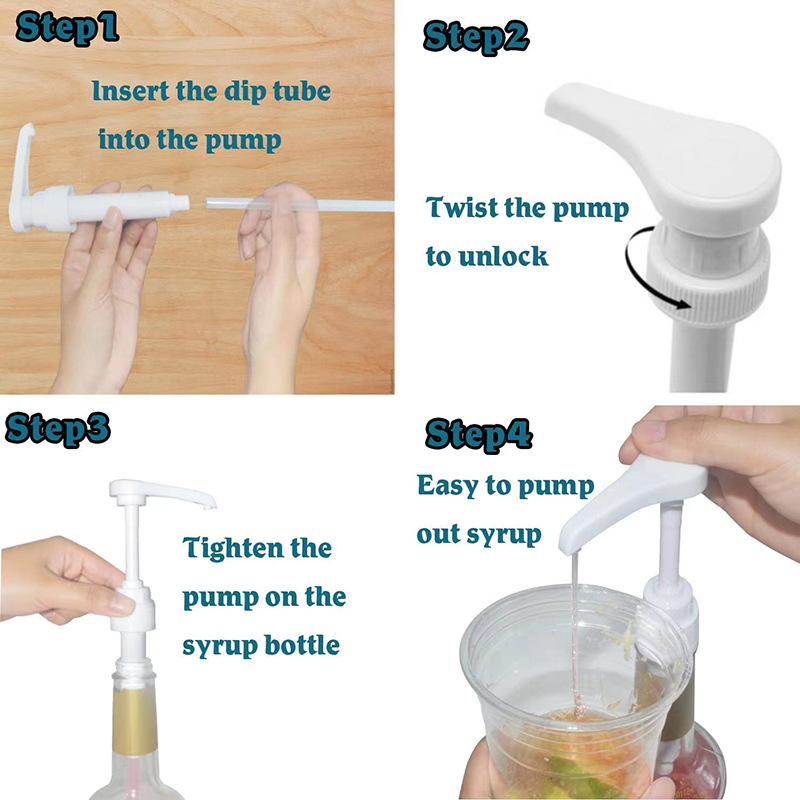 Step1

Insert the dip tube into the pump

Step2

Twist the pump to unlock

Step3

Tighten the pump on the syrup bottle

Step4

Easy to pump out syrup