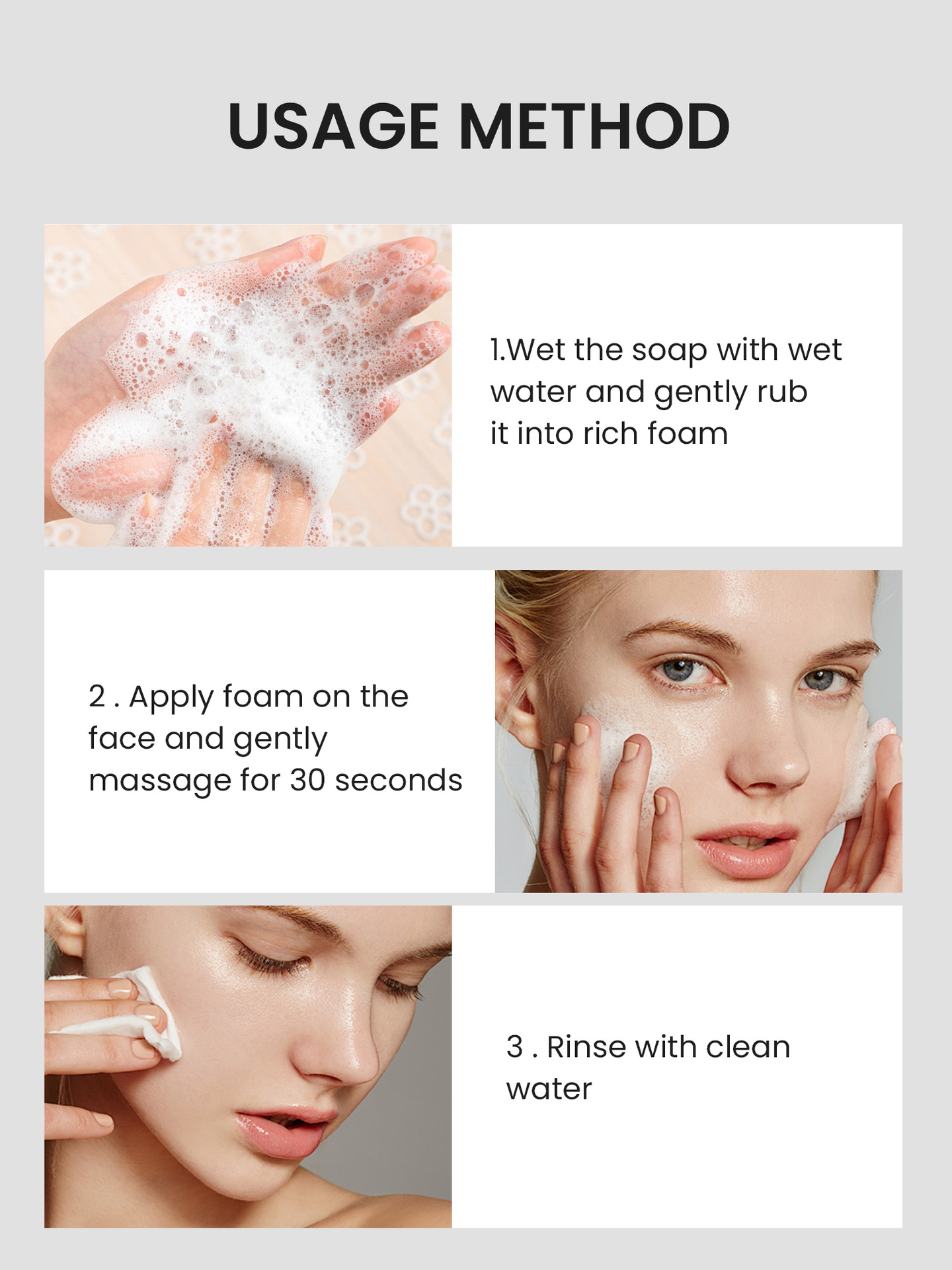 USAGE METHOD

1.Wet the soap with wet water and gently rub it into rich foam

2 . Apply foam on the face and gently massage for 30 seconds

3 . Rinse with clean water