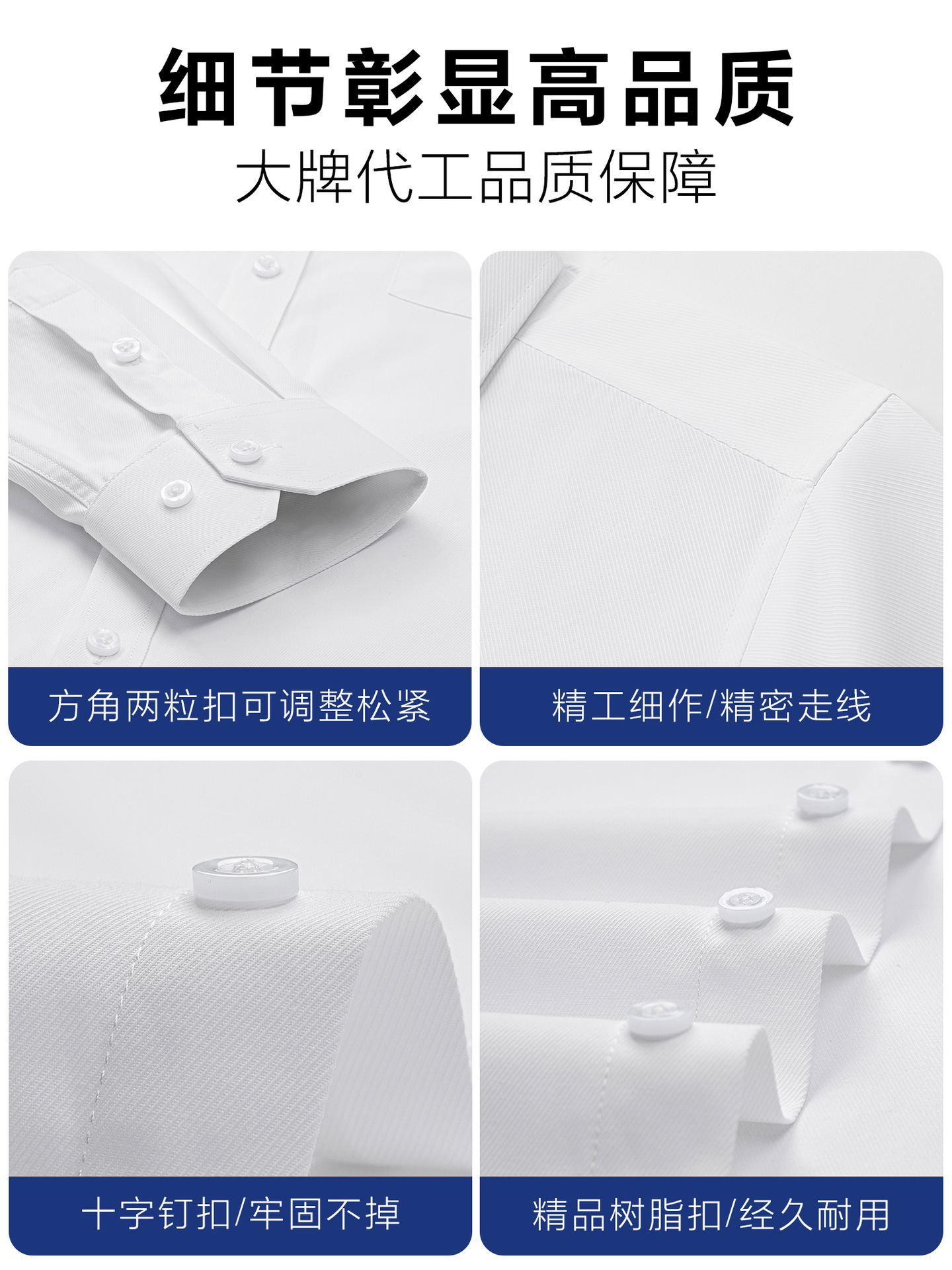 细节彰显高品质
大牌代工品质保障

方角两粒扣可调整松紧

精工细作/精密走线

十字钉扣/牢固不掉

精品树脂扣/经久耐用