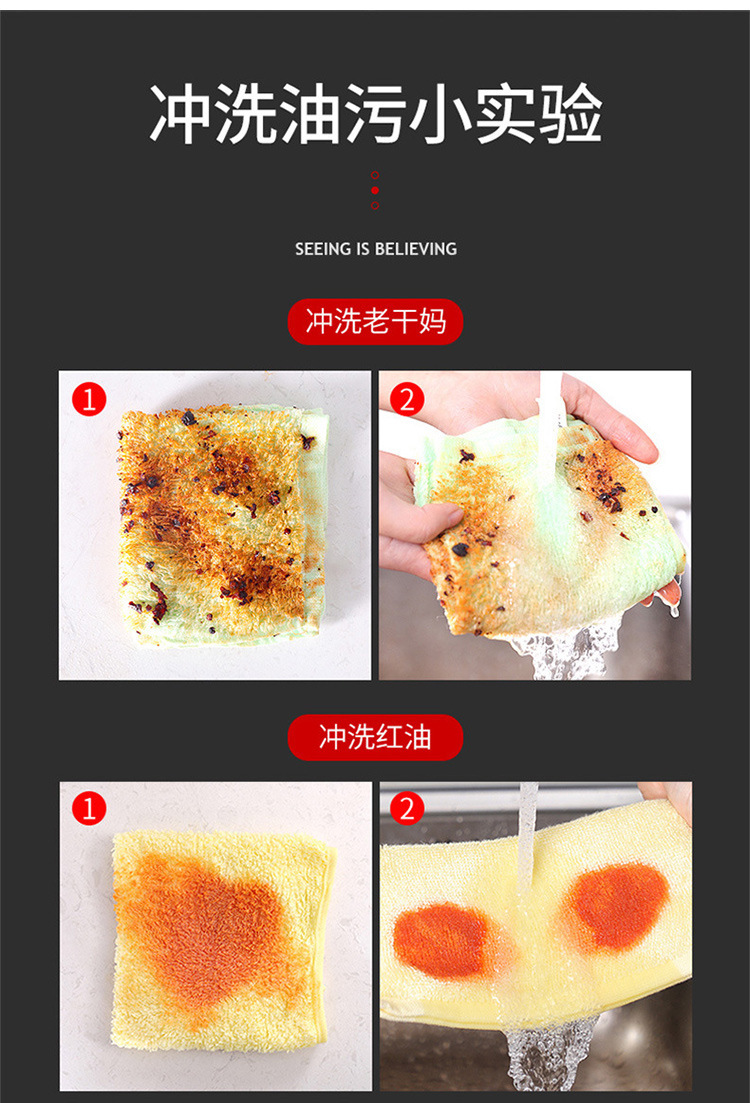 冲洗油污小实验

SEEING IS BELIEVING

冲洗老干妈

1

2

冲洗红油

1

2