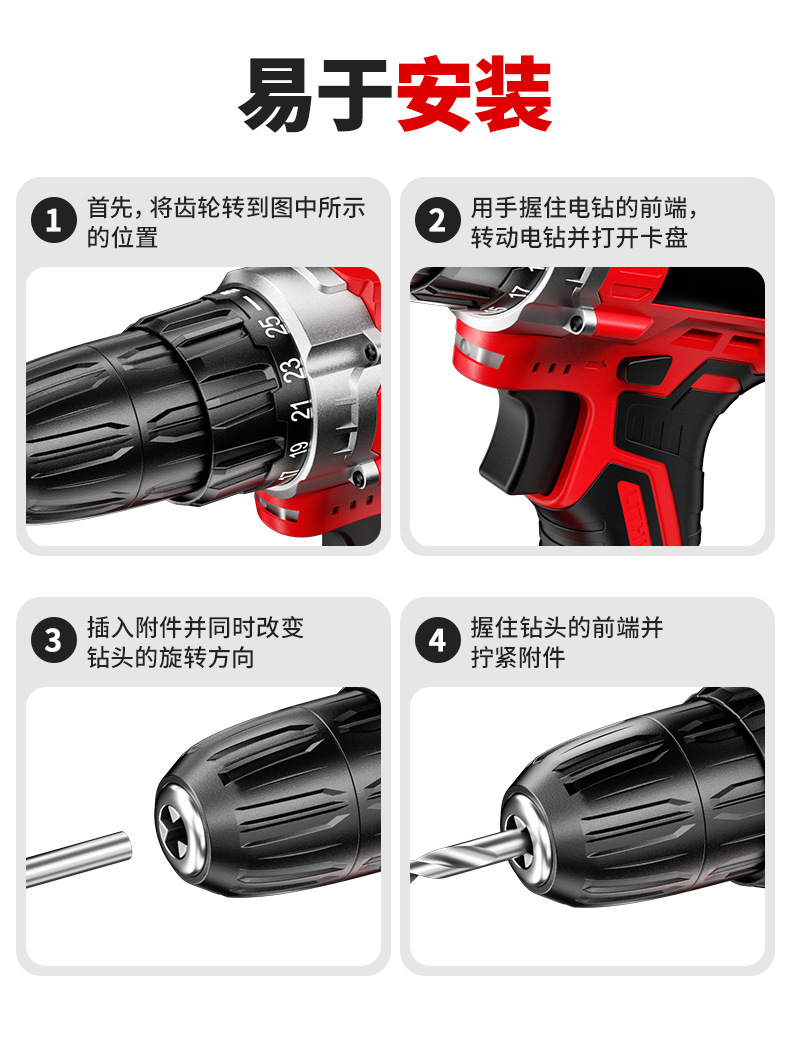 易于安装

1 首先，将齿轮转到图中所示的位置

25
23
21
19
17

2 用手握住电钻的前端，转动电钻并打开卡盘

17

3 插入附件并同时改变钻头的旋转方向

4 握住钻头的前端并拧紧附件