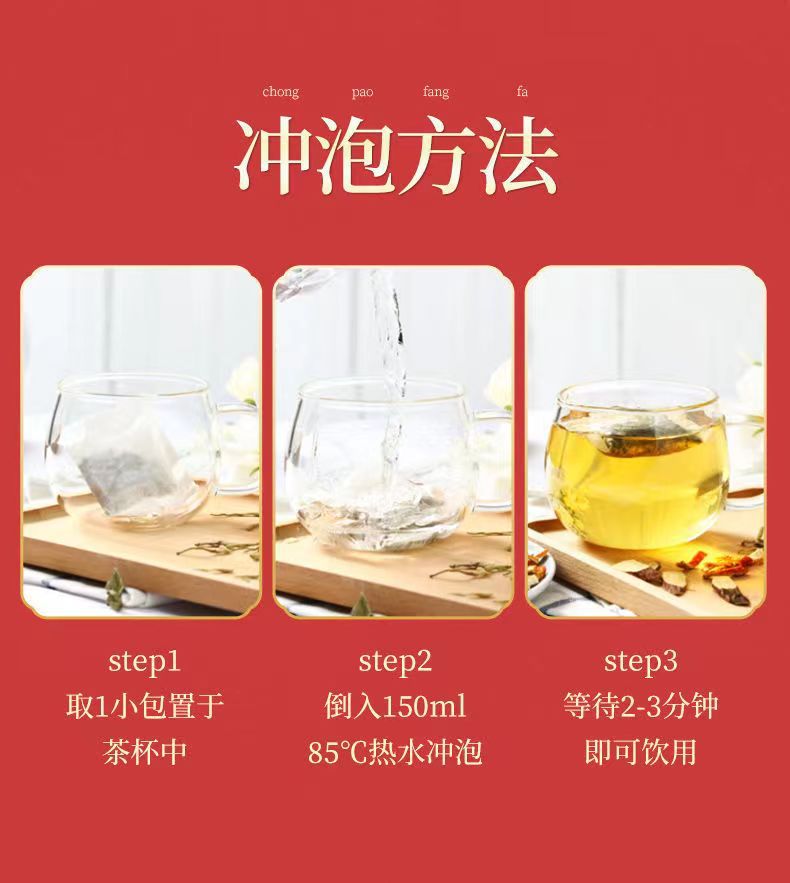 chong pao fang fa

冲泡方法

step1
取1小包置于
茶杯中

step2
倒入150ml
85℃热水冲泡

step3
等待2-3分钟
即可饮用