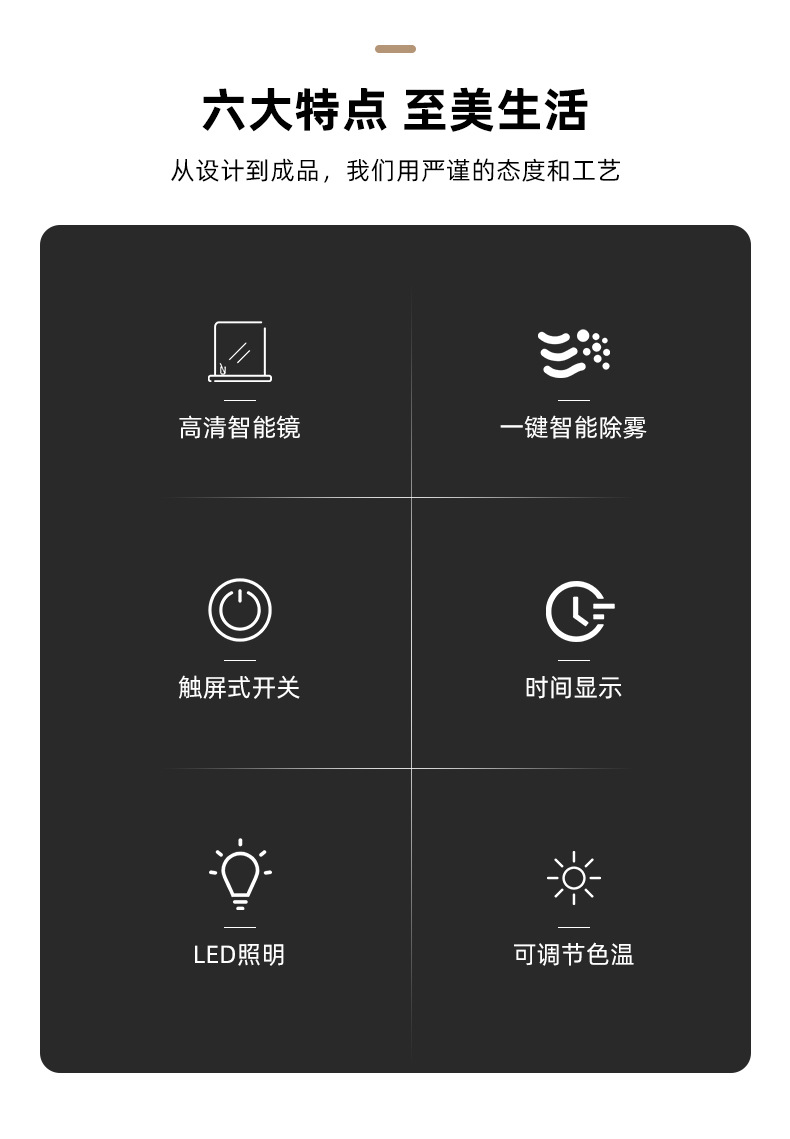 六大特点 至美生活

从设计到成品，我们用严谨的态度和工艺

高清智能镜

一键智能除雾

触屏式开关

时间显示

LED照明

可调节色温