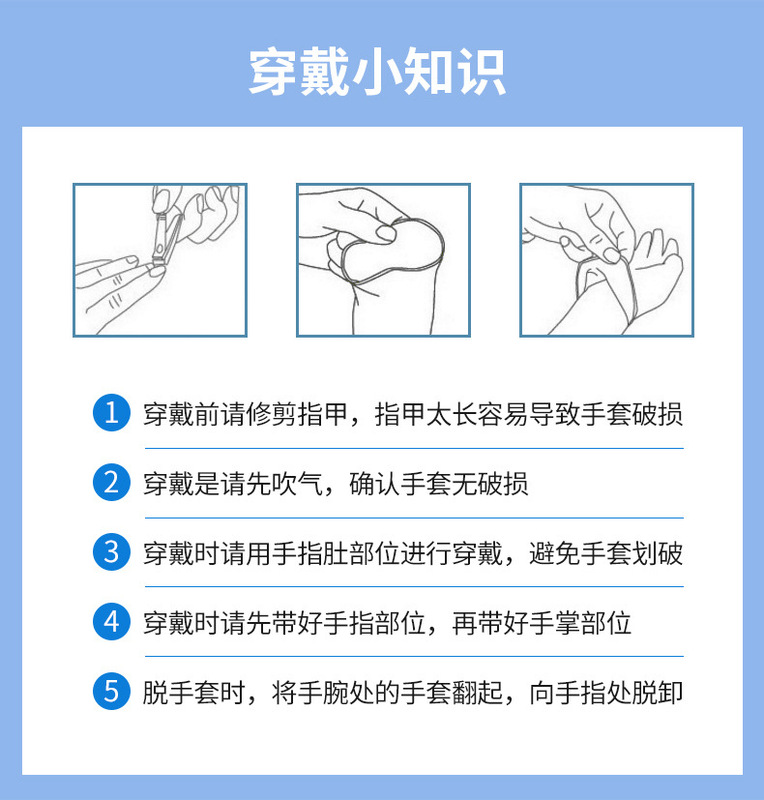 穿戴小知识

1 穿戴前请修剪指甲，指甲太长容易导致手套破损

2 穿戴是请先吹气，确认手套无破损

3 穿戴时请用手指肚部位进行穿戴，避免手套划破

4 穿戴时请先带好手指部位，再带好手掌部位

5 脱手套时，将手腕处的手套翻起，向手指处脱卸