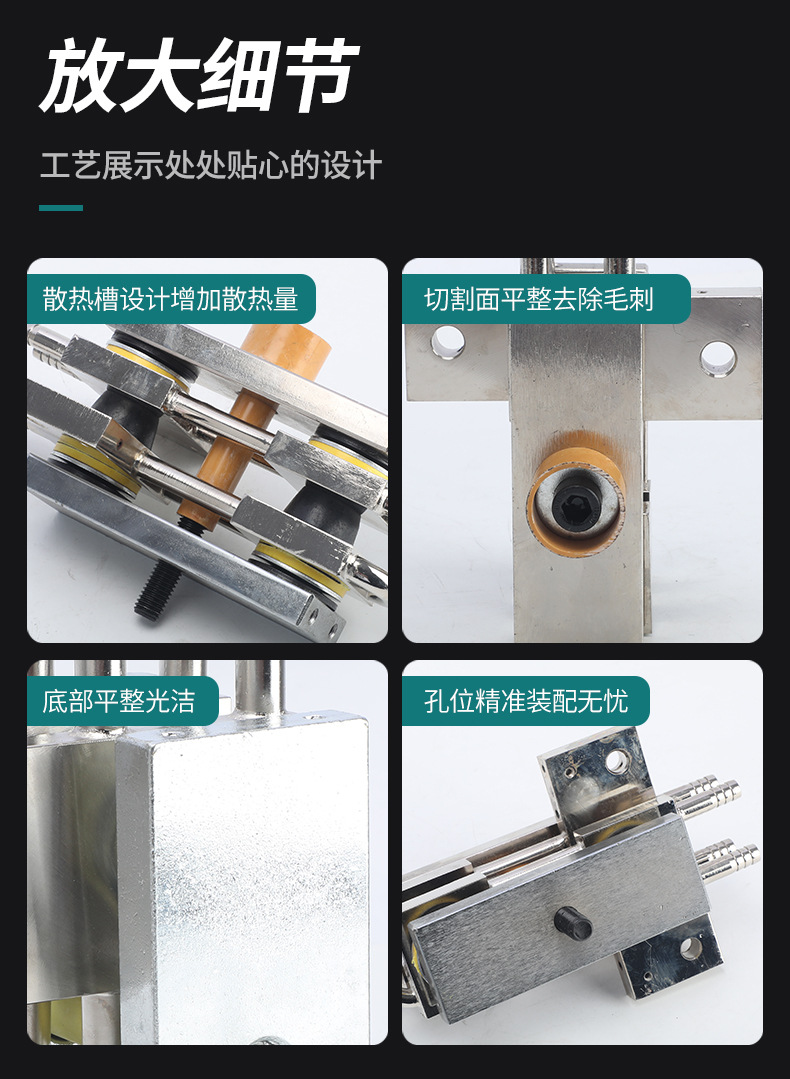 放大细节

工艺展示处处贴心的设计

散热槽设计增加散热量

切割面平整去除毛刺

底部平整光洁

孔位精准装配无忧