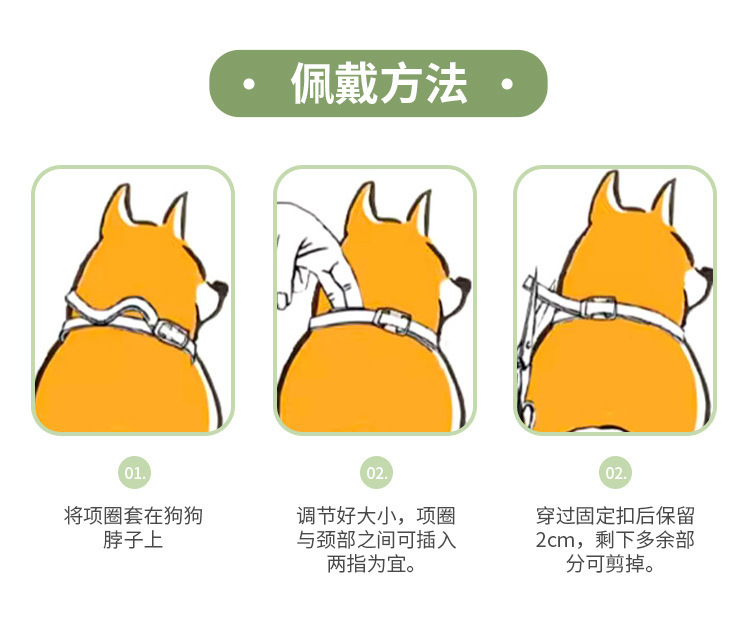 · 佩戴方法 ·

01.

将项圈套在狗狗脖子上

02.

调节好大小，项圈与颈部之间可插入两指为宜。

02.

穿过固定扣后保留2cm，剩下多余部分可剪掉。