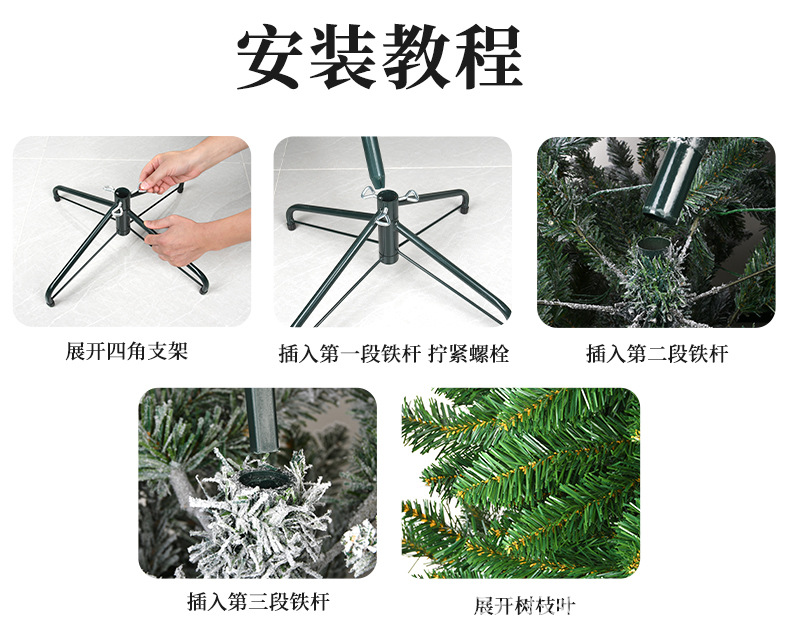 安装教程

展开四角支架

插入第一段铁杆 拧紧螺栓

插入第二段铁杆

插入第三段铁杆

展开树枝叶