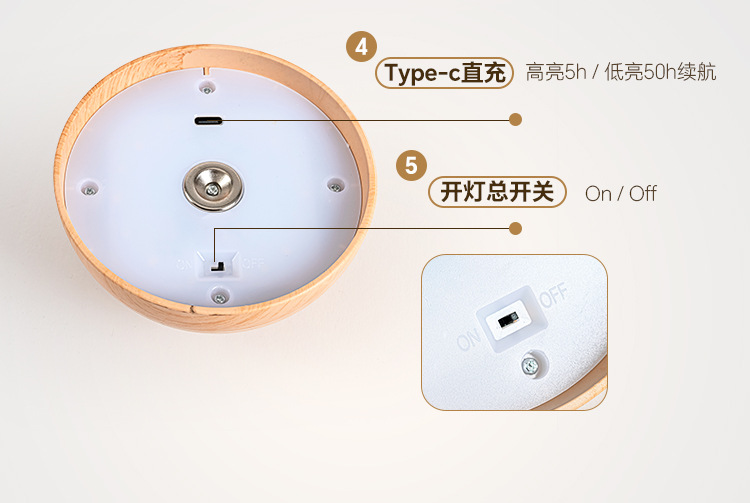 4
Type-c直充 高亮5h / 低亮50h续航

5
开灯总开关 On / Off

ON OFF

ON OFF