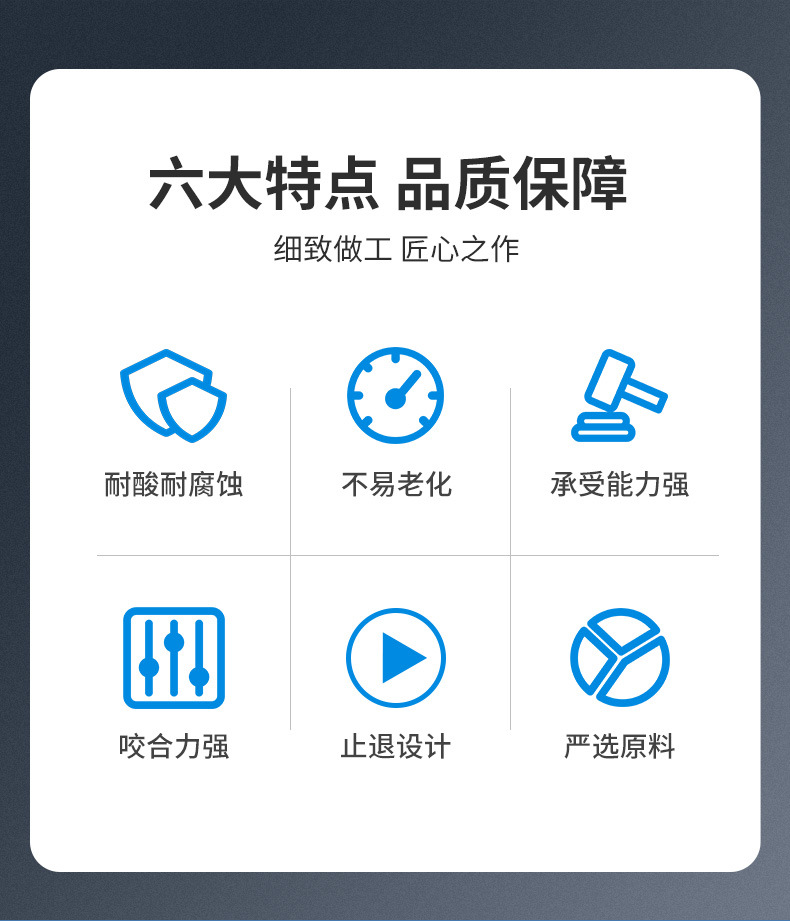 六大特点 品质保障

细致做工 匠心之作

耐酸耐腐蚀

不易老化

承受能力强

咬合力强

止退设计

严选原料