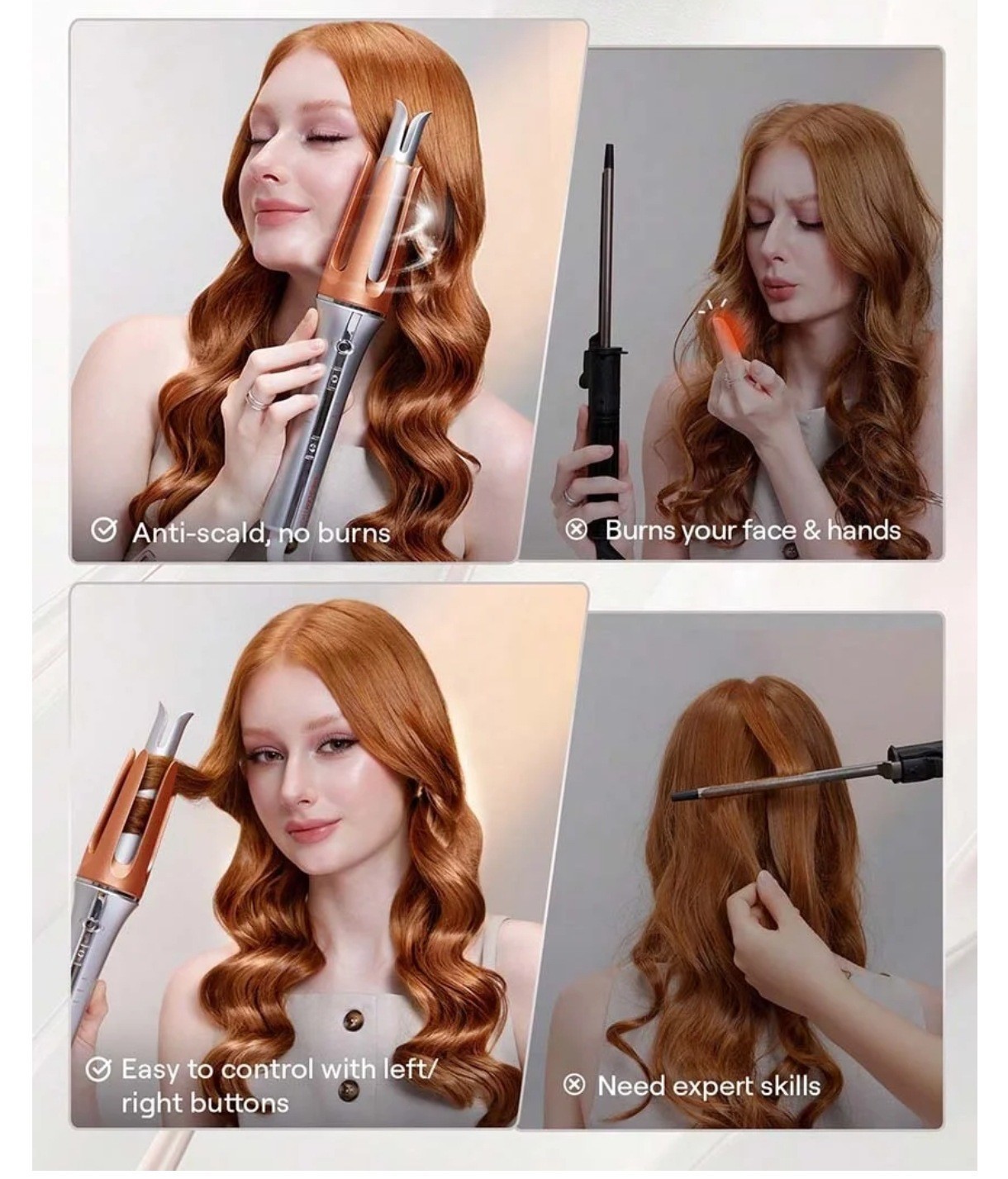 Anti-scald, no burns

Burns your face & hands

Easy to control with left/ right buttons

Need expert skills