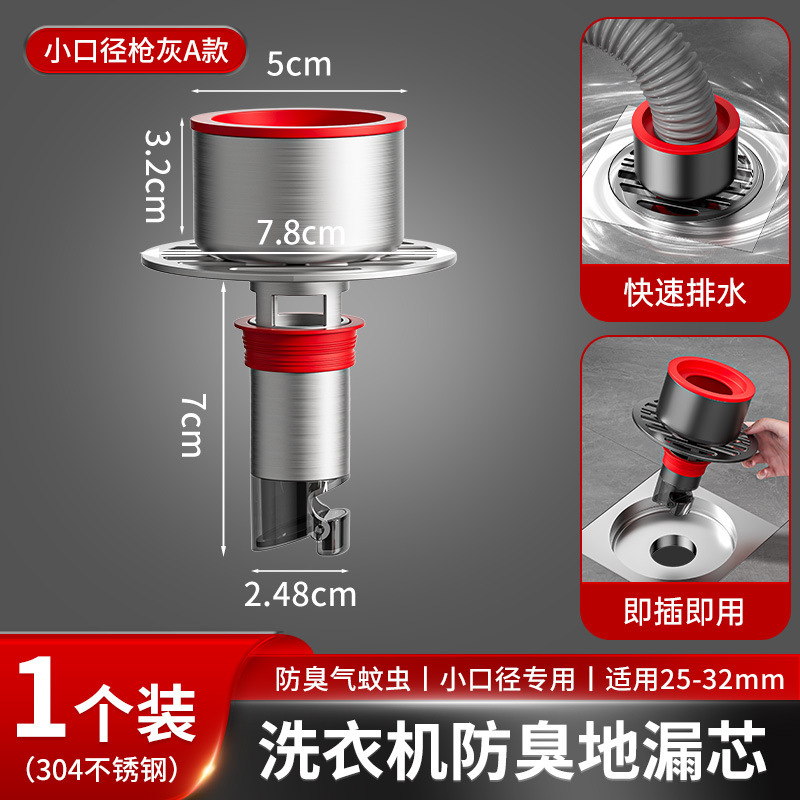 小口径枪灰A款

5cm

3.2cm

7.8cm

7cm

2.48cm

快速排水

即插即用

1个装
(304不锈钢)

防臭气蚊虫 | 小口径专用 | 适用25-32mm

洗衣机防臭地漏芯