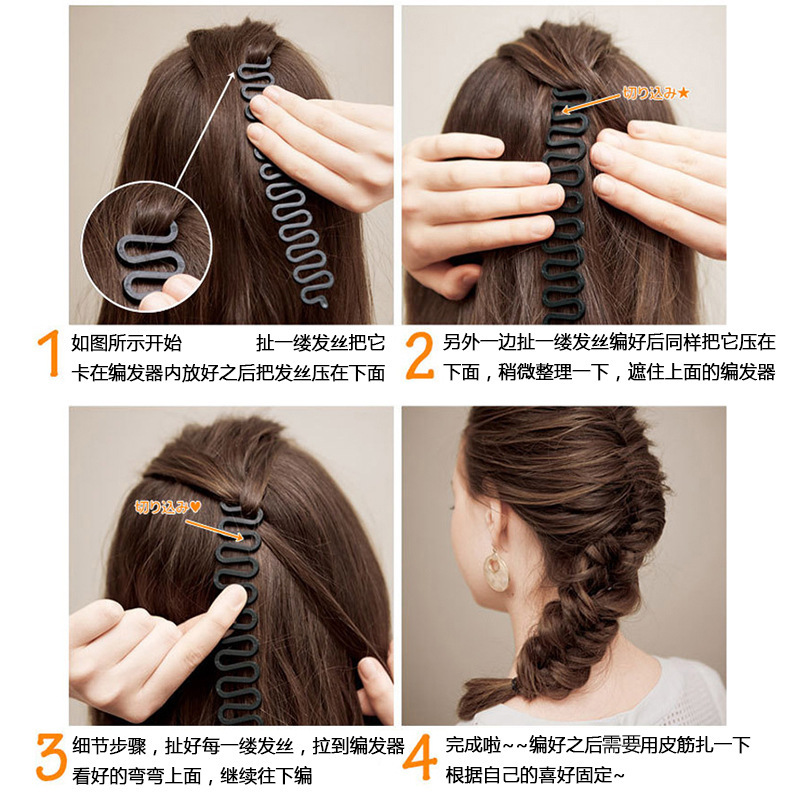 切り込み★

1 如图所示开始 扯一缕发丝把它卡在编发器内放好之后把发丝压在下面

2 另外一边扯一缕发丝编好后同样把它压在下面，稍微整理一下，遮住上面的编发器

切り込み♥

3 细节步骤，扯好每一缕发丝，拉到编发器看好的弯弯上面，继续往下编

4 完成啦~~编好之后需要用皮筋扎一下根据自己的喜好固定~