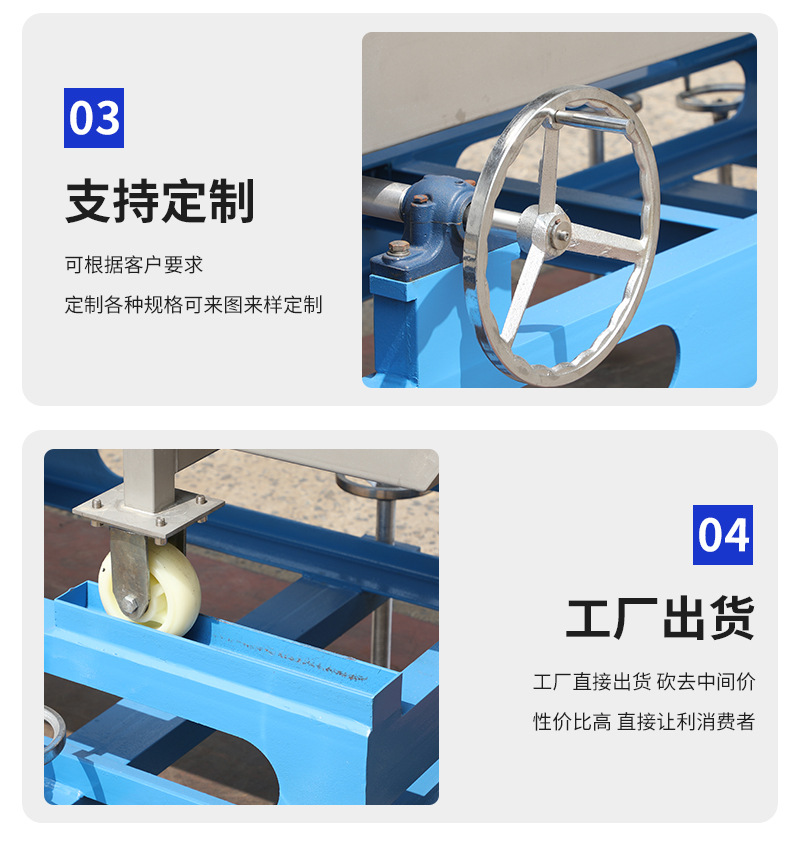 03

支持定制

可根据客户要求

定制各种规格可来图来样定制

04

工厂出货

工厂直接出货 砍去中间价

性价比高 直接让利消费者