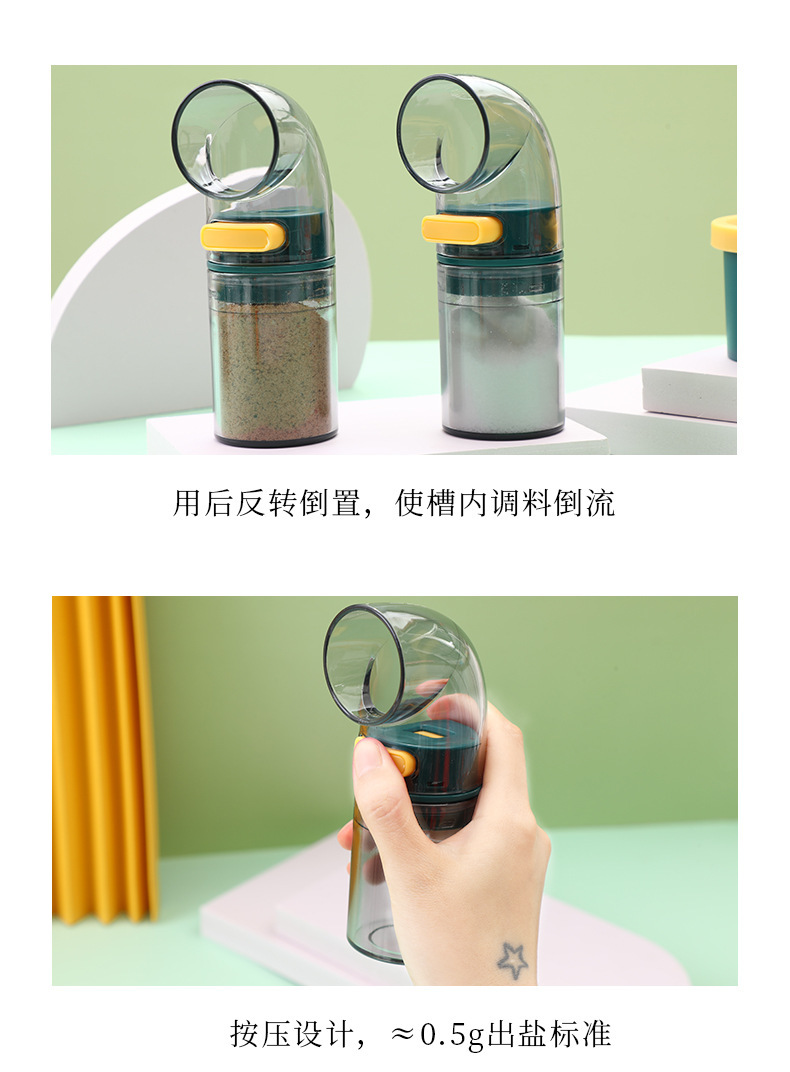 用后反转倒置，使槽内调料倒流

按压设计，≈0.5g出盐标准