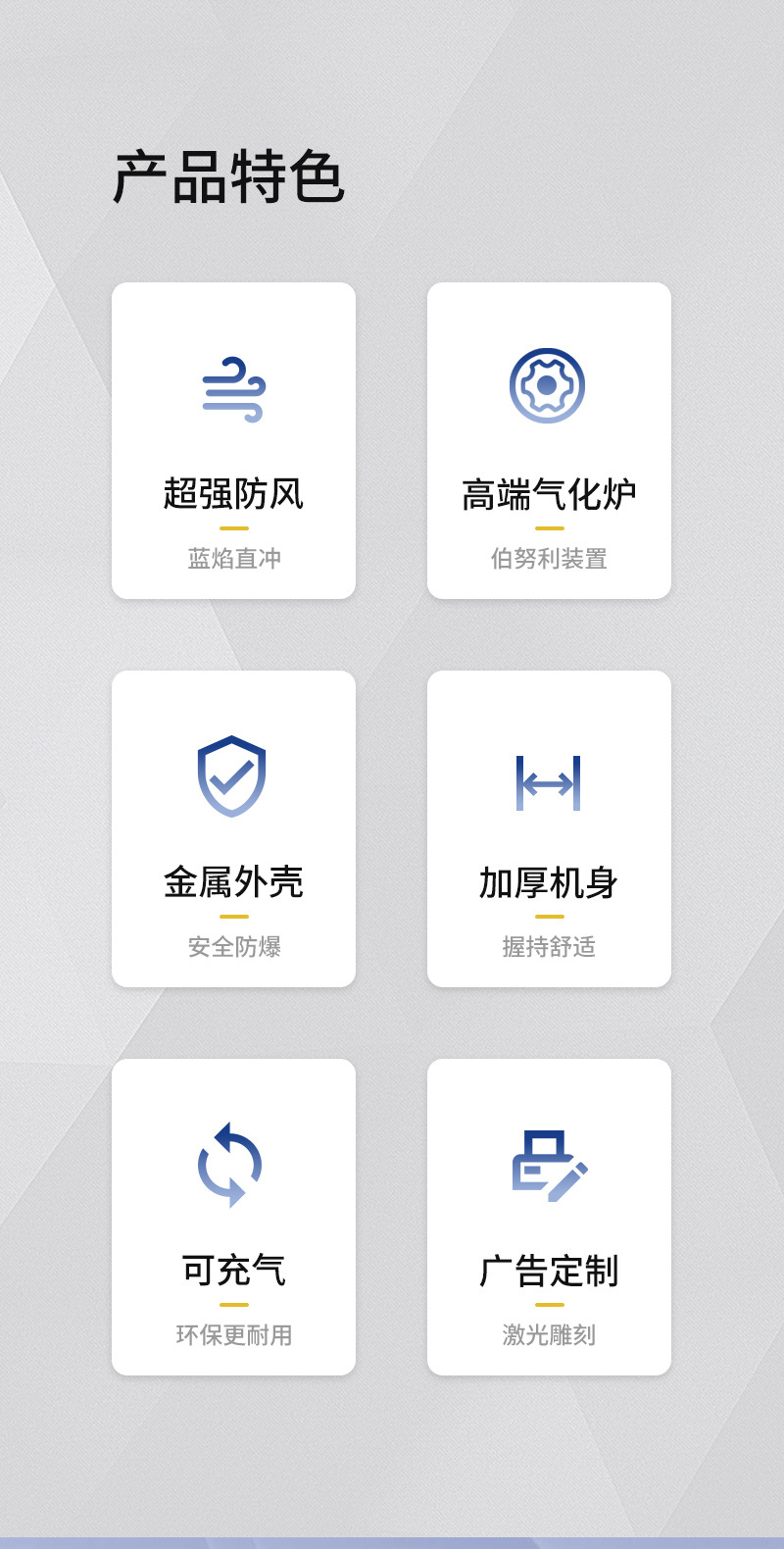 产品特色

超强防风

蓝焰直冲

高端气化炉

伯努利装置

金属外壳

安全防爆

加厚机身

握持舒适

可充气

环保更耐用

广告定制

激光雕刻