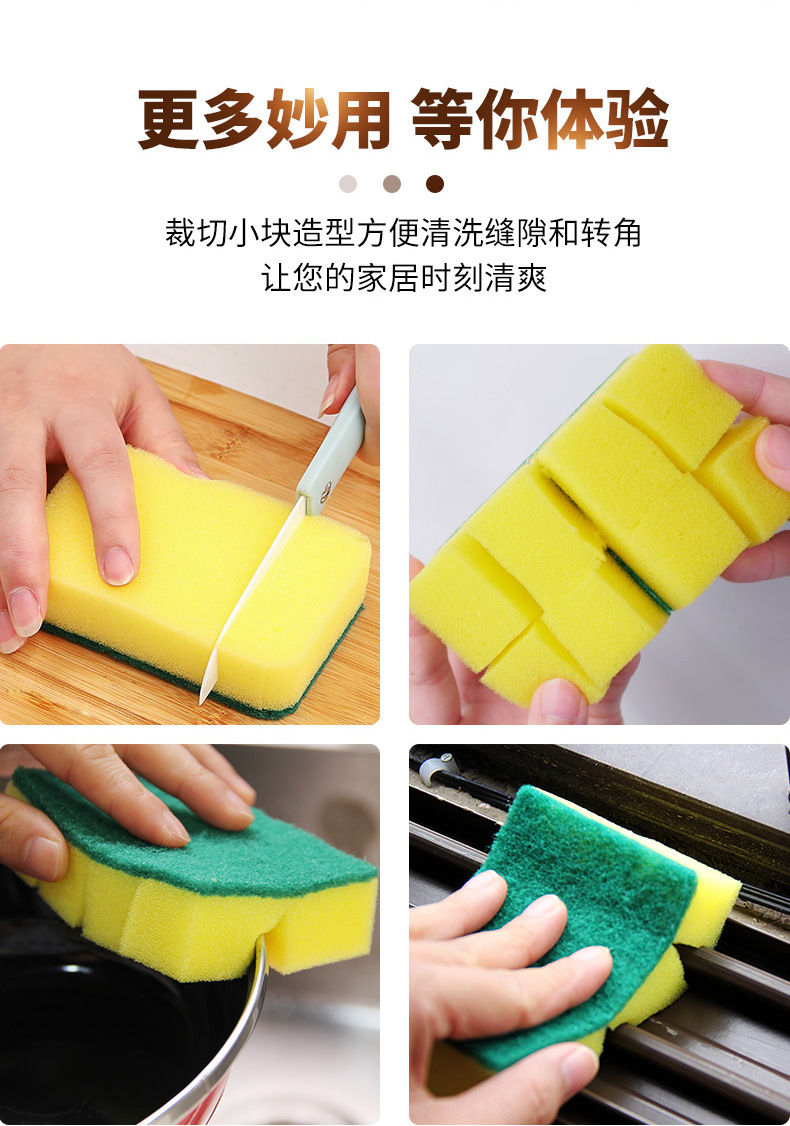 更多妙用 等你体验

裁切小块造型方便清洗缝隙和转角
让您的家居时刻清爽