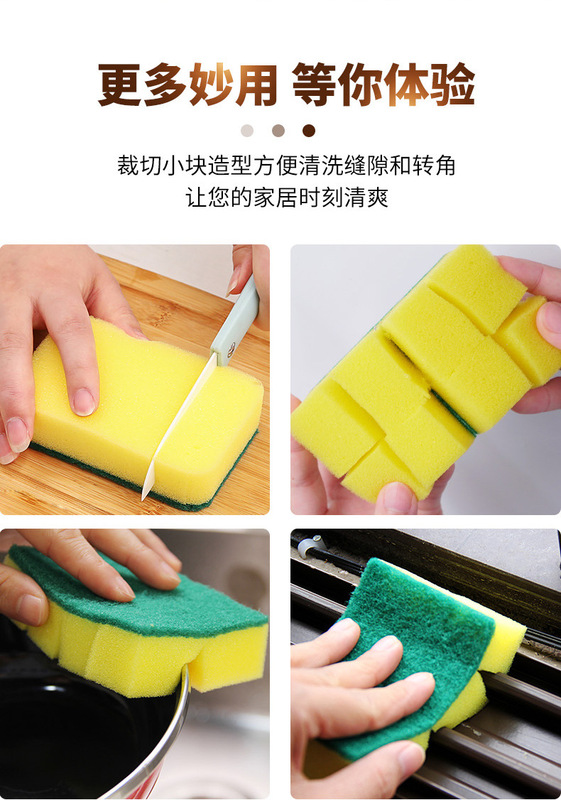 更多妙用 等你体验

裁切小块造型方便清洗缝隙和转角
让您的家居时刻清爽