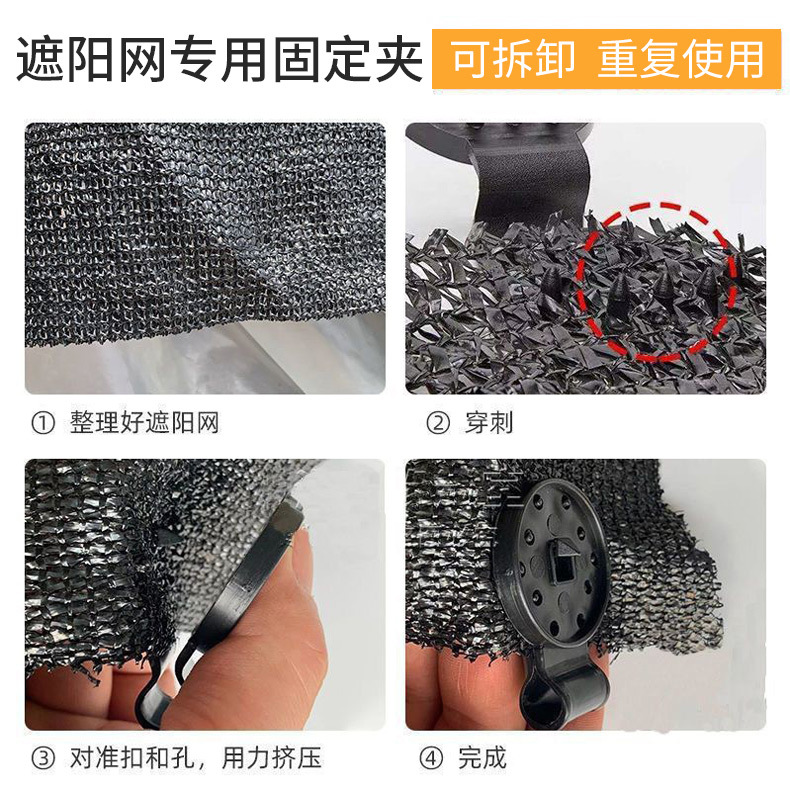 遮阳网专用固定夹 可拆卸 重复使用

① 整理好遮阳网

② 穿刺

③ 对准扣和孔，用力挤压

④ 完成