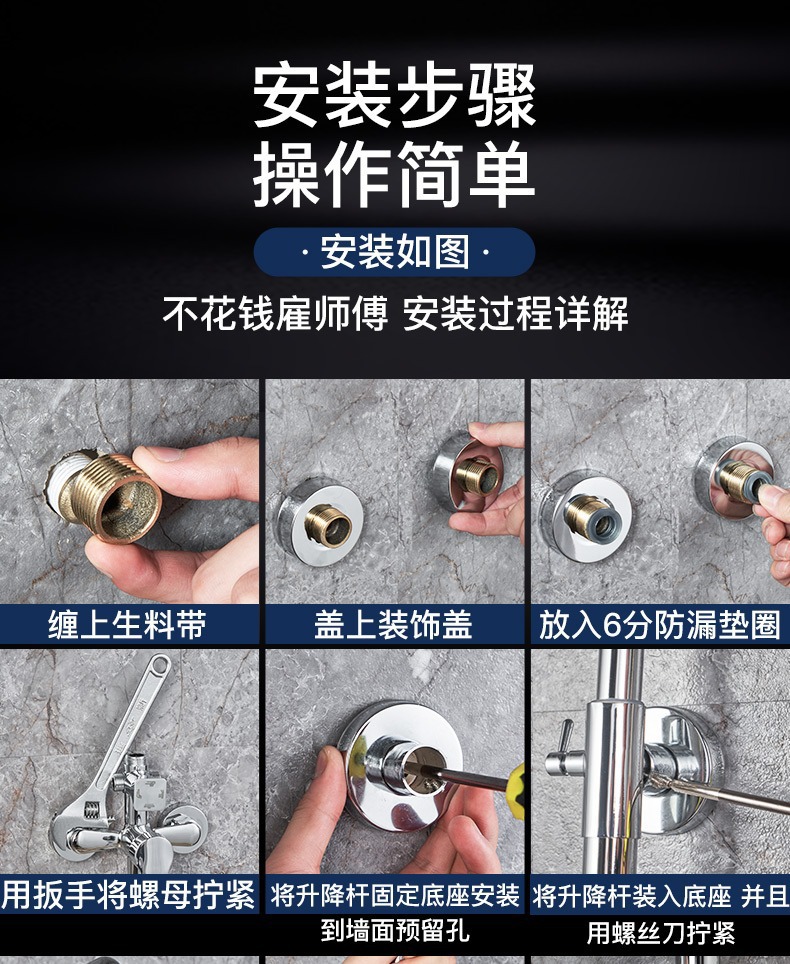 安装步骤
操作简单

· 安装如图 ·

不花钱雇师傅 安装过程详解

缠上生料带

盖上装饰盖

放入6分防漏垫圈

用扳手将螺母拧紧

将升降杆固定底座安装到墙面预留孔

将升降杆装入底座 并且用螺丝刀拧紧