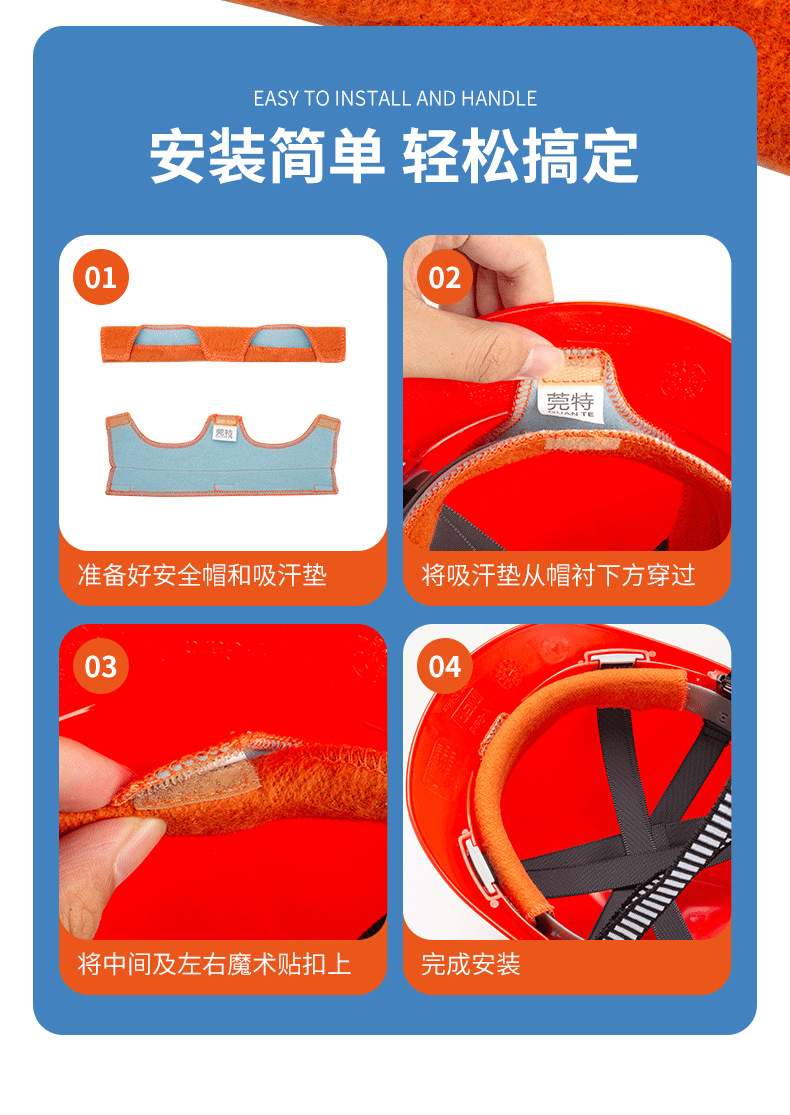 EASY TO INSTALL AND HANDLE

安装简单 轻松搞定

01

莞特

准备好安全帽和吸汗垫

02

莞特
GUANTE

将吸汗垫从帽衬下方穿过

03

将中间及左右魔术贴扣上

04

完成安装