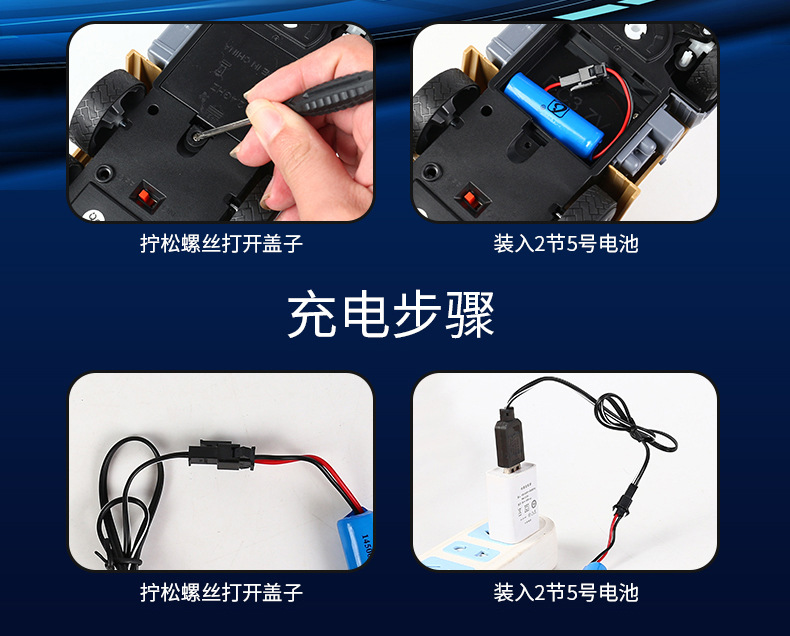 拧松螺丝打开盖子

装入2节5号电池

充电步骤

拧松螺丝打开盖子

装入2节5号电池