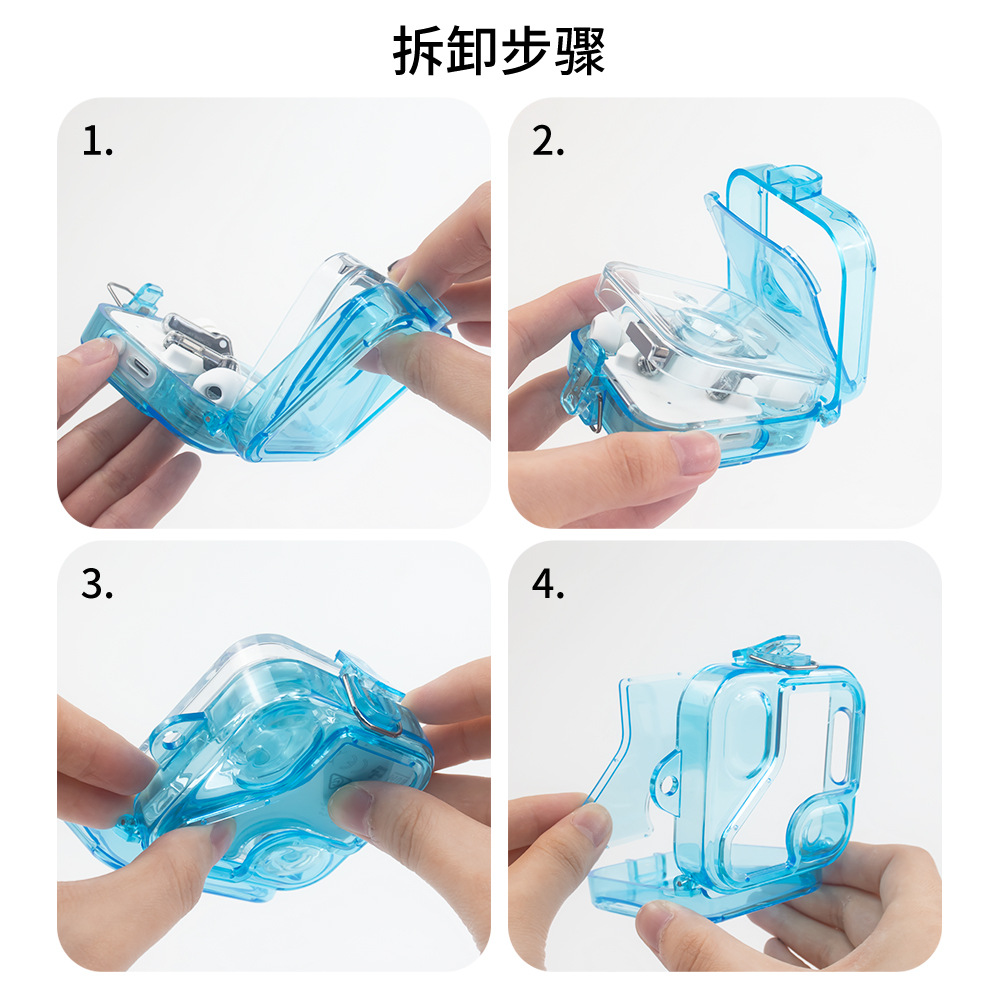 拆卸步骤

1.

2.

3.

4.