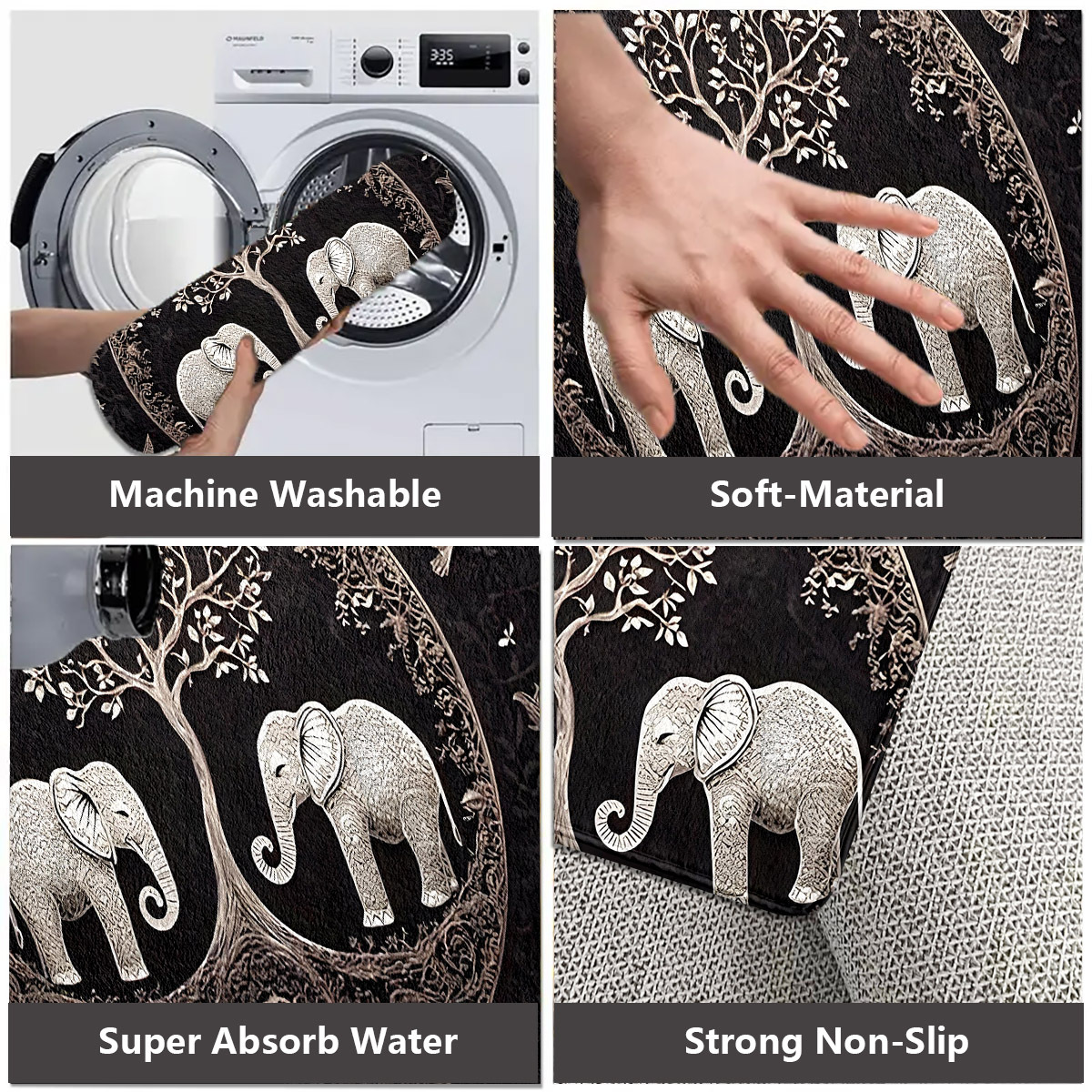 MAUNFELD

3:35

Machine Washable

Soft-Material

Super Absorb Water

Strong Non-Slip