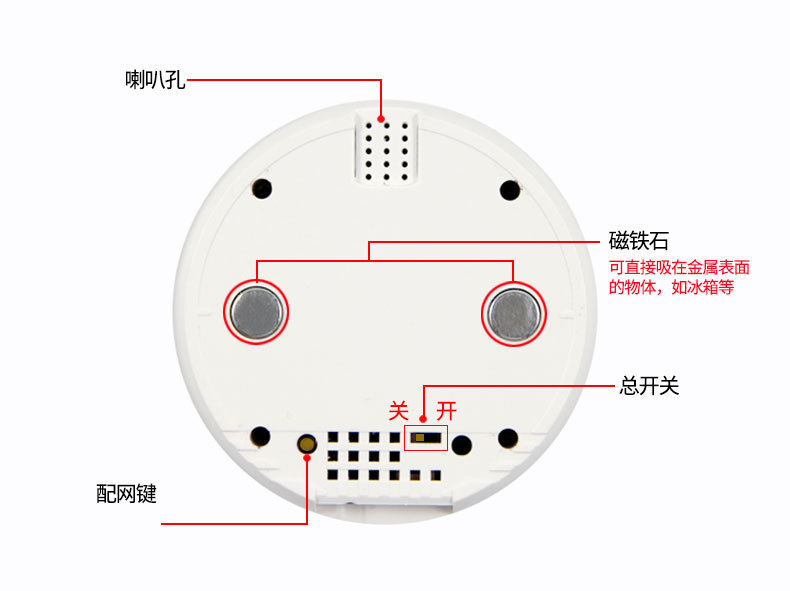 喇叭孔

磁铁石

可直接吸在金属表面的物体，如冰箱等

总开关

关 开

配网键