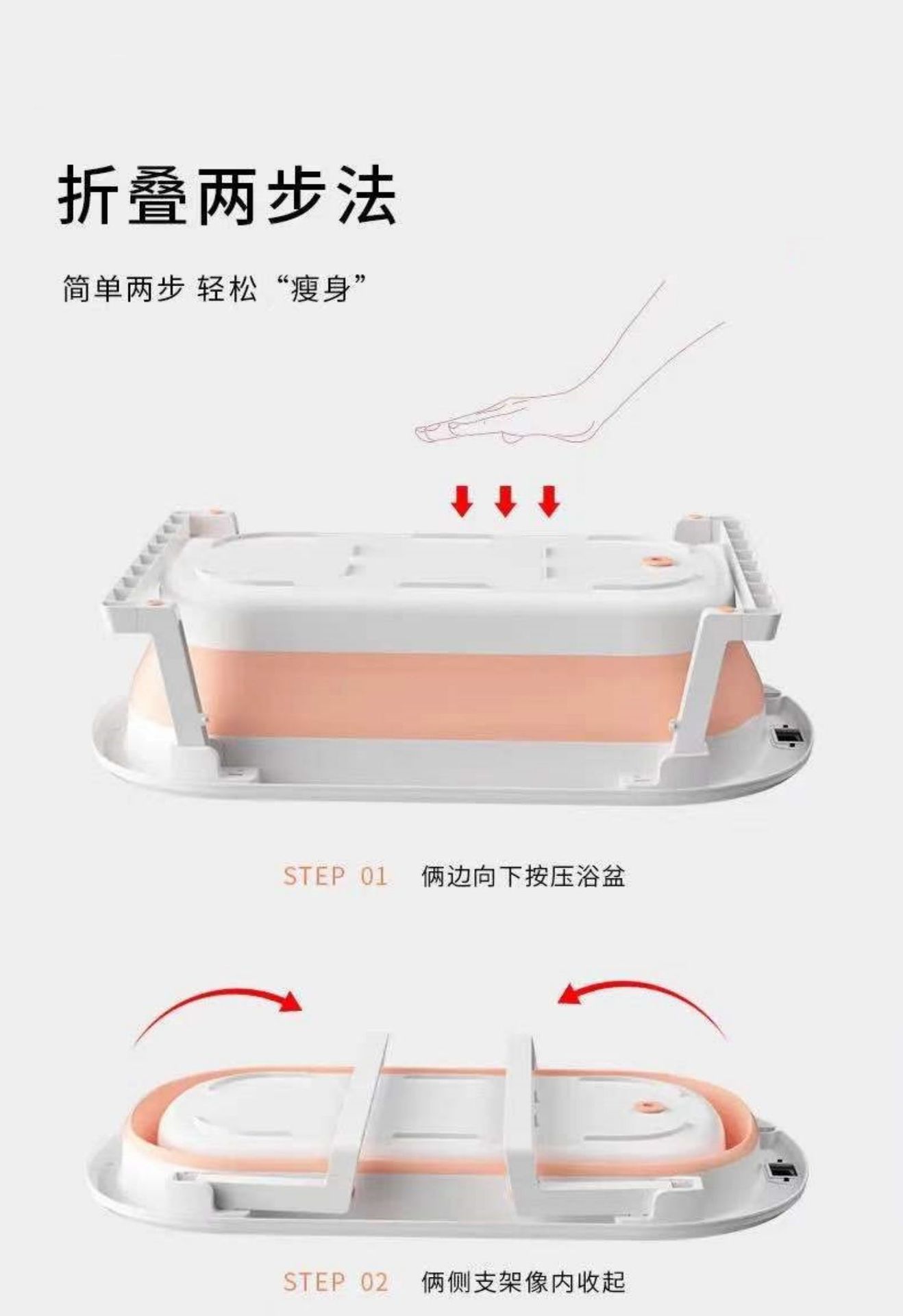 折叠两步法

简单两步 轻松“瘦身”

STEP 01 俩边向下按压浴盆

STEP 02 俩侧支架像内收起