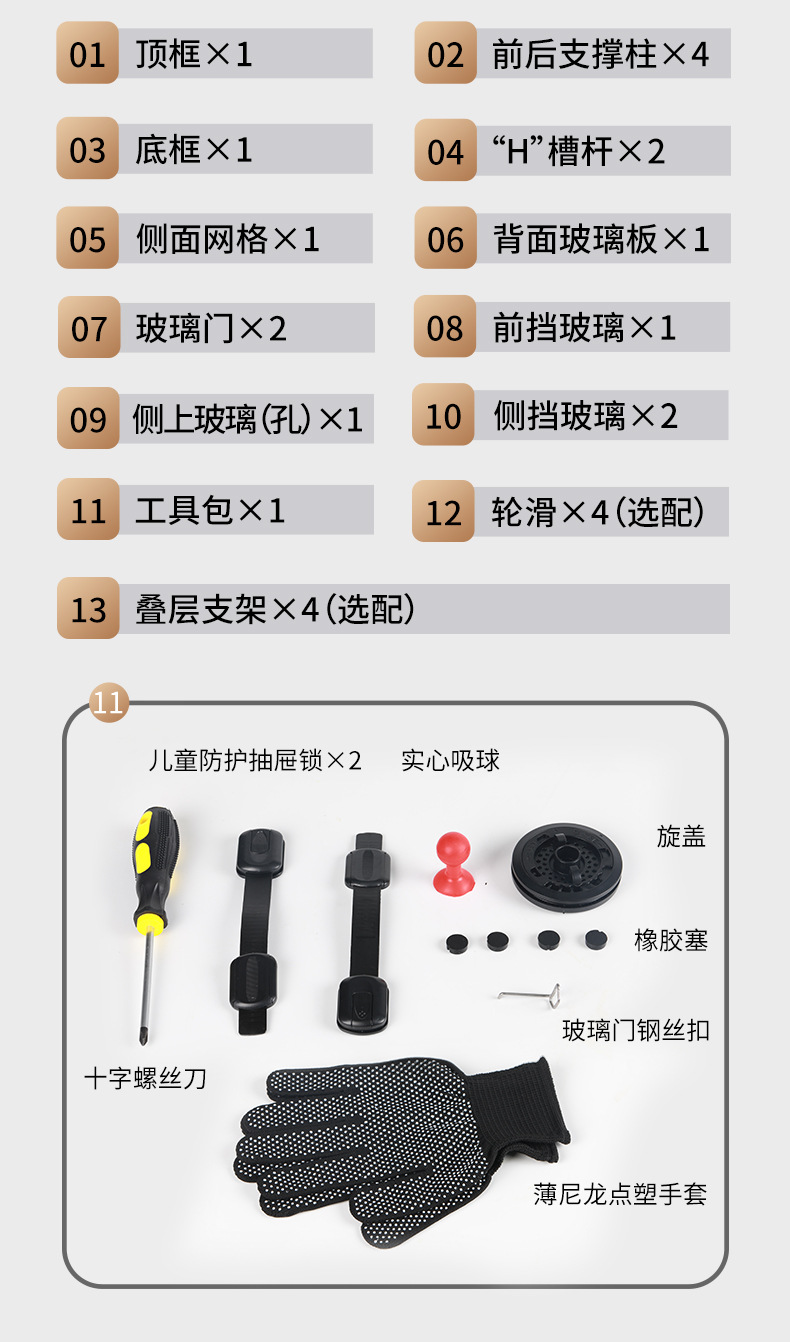 01 顶框×1

02 前后支撑柱×4

03 底框×1

04 “H”槽杆×2

05 侧面网格×1

06 背面玻璃板×1

07 玻璃门×2

08 前挡玻璃×1

09 侧上玻璃(孔)×1

10 侧挡玻璃×2

11 工具包×1

12 轮滑×4(选配)

13 叠层支架×4(选配)

11

儿童防护抽屉锁×2

实心吸球

旋盖

橡胶塞

玻璃门钢丝扣

十字螺丝刀

薄尼龙点塑手套