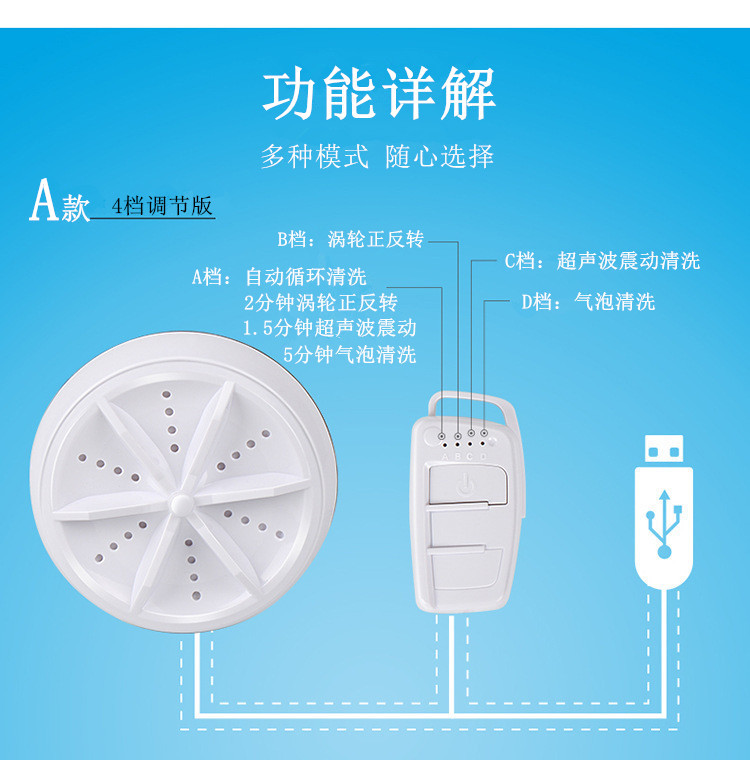 功能详解

多种模式 随心选择

A款 4档调节版

B档：涡轮正反转

C档：超声波震动清洗

A档：自动循环清洗
2分钟涡轮正反转
1.5分钟超声波震动
5分钟气泡清洗

D档：气泡清洗

A B C D