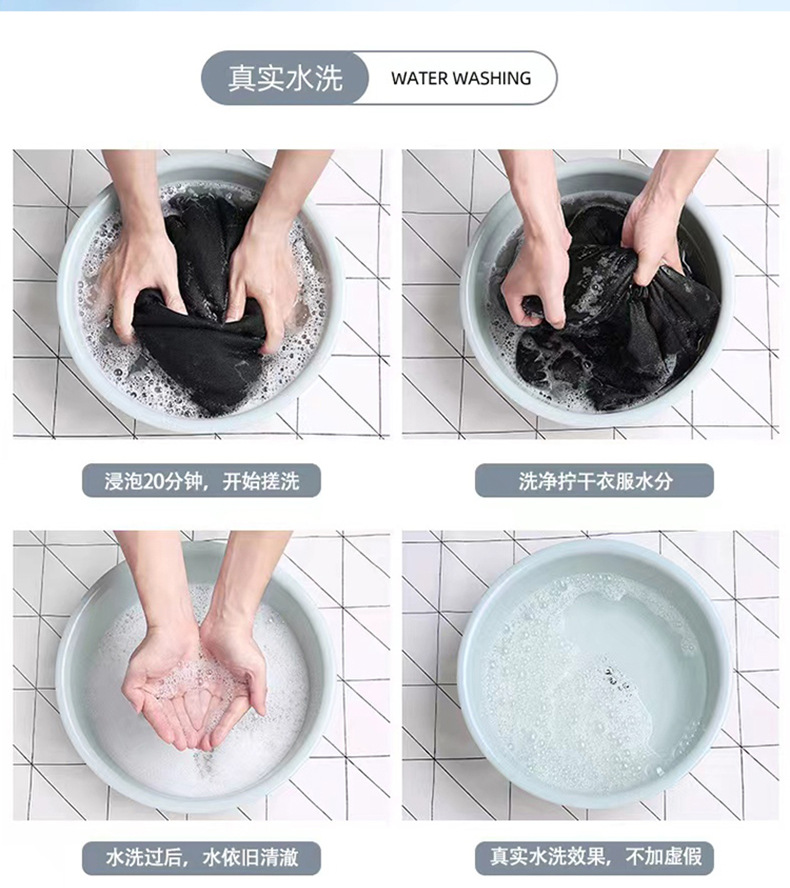 真实水洗 WATER WASHING

浸泡20分钟，开始搓洗

洗净拧干衣服水分

水洗过后，水依旧清澈

真实水洗效果，不加虚假