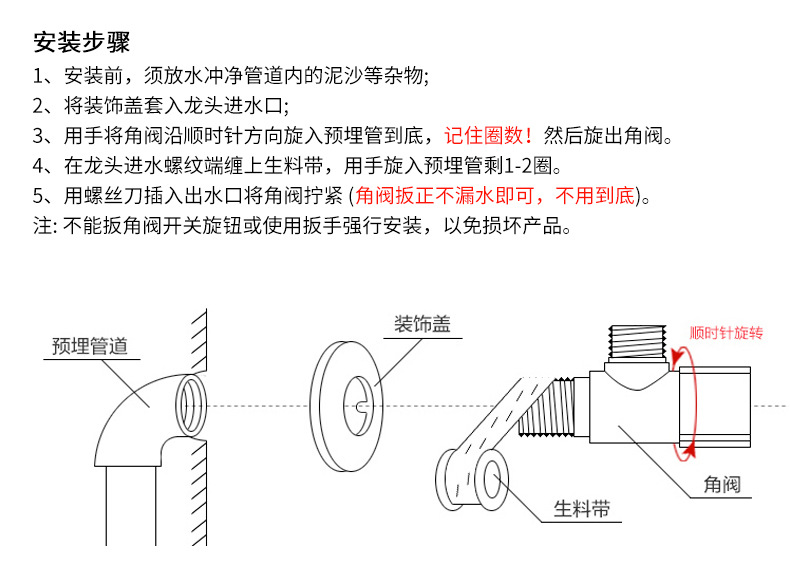 安装步骤

1、安装前，须放水冲净管道内的泥沙等杂物;

2、将装饰盖套入龙头进水口;

3、用手将角阀沿顺时针方向旋入预埋管到底，记住圈数！然后旋出角阀。

4、在龙头进水螺纹端缠上生料带，用手旋入预埋管剩1-2圈。

5、用螺丝刀插入出水口将角阀拧紧 (角阀扳正不漏水即可，不用到底)。

注: 不能扳角阀开关旋钮或使用扳手强行安装，以免损坏产品。

预埋管道

装饰盖

顺时针旋转

角阀

生料带