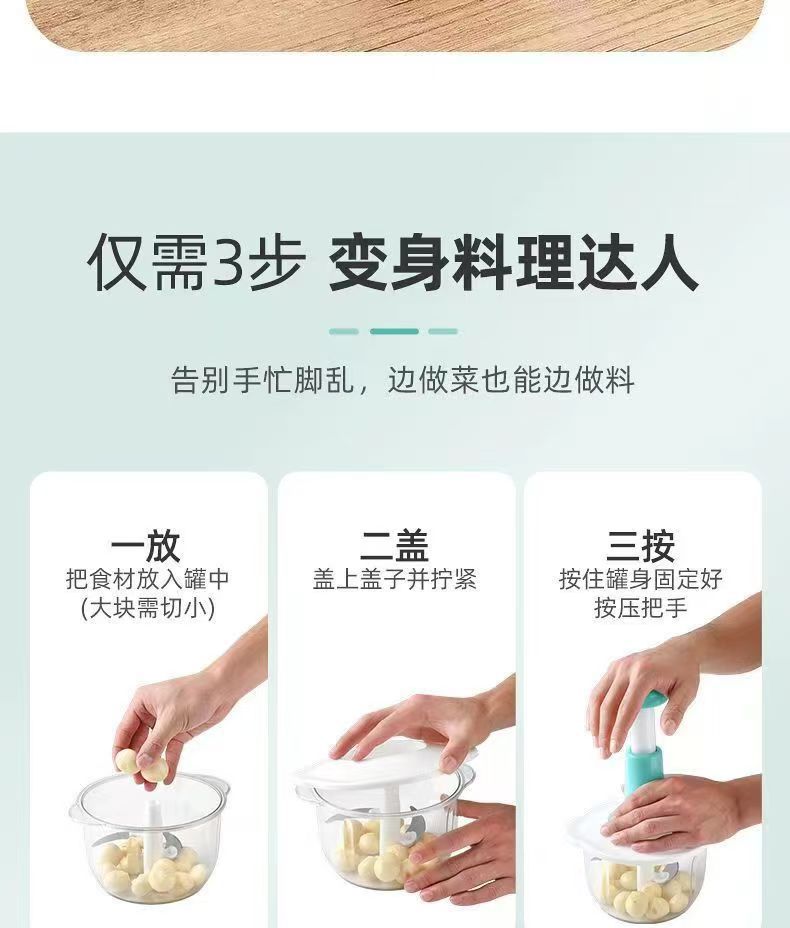 仅需3步 变身料理达人

告别手忙脚乱，边做菜也能边做料

一放
把食材放入罐中
(大块需切小)

二盖
盖上盖子并拧紧

三按
按住罐身固定好
按压把手