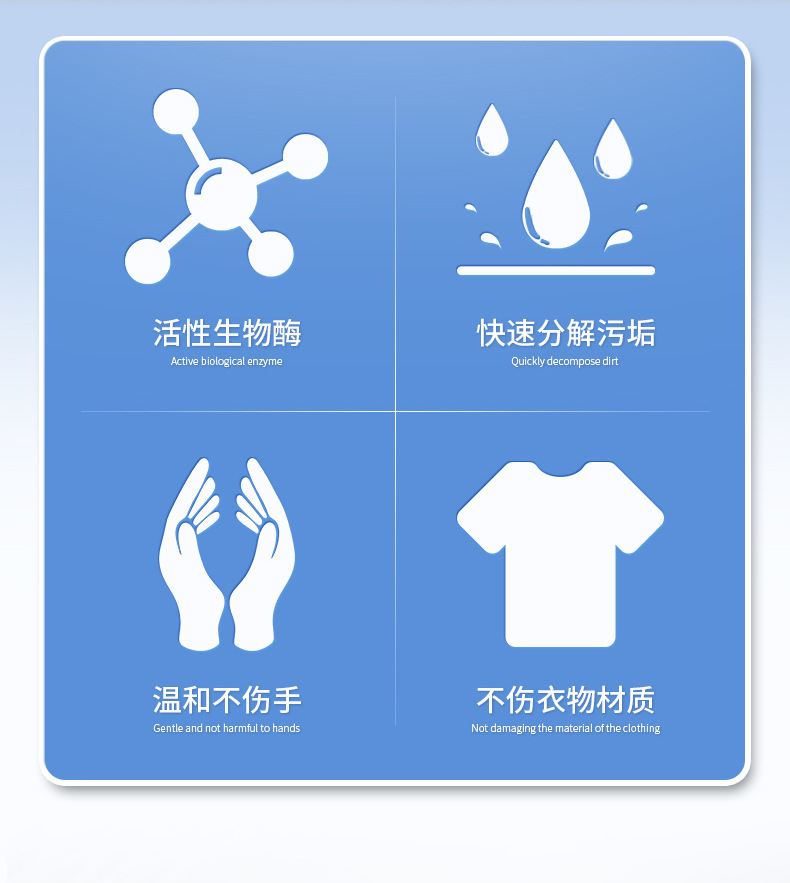 活性生物酶
Active biological enzyme

快速分解污垢
Quickly decompose dirt

温和不伤手
Gentle and not harmful to hands

不伤衣物材质
Not damaging the material of the clothing