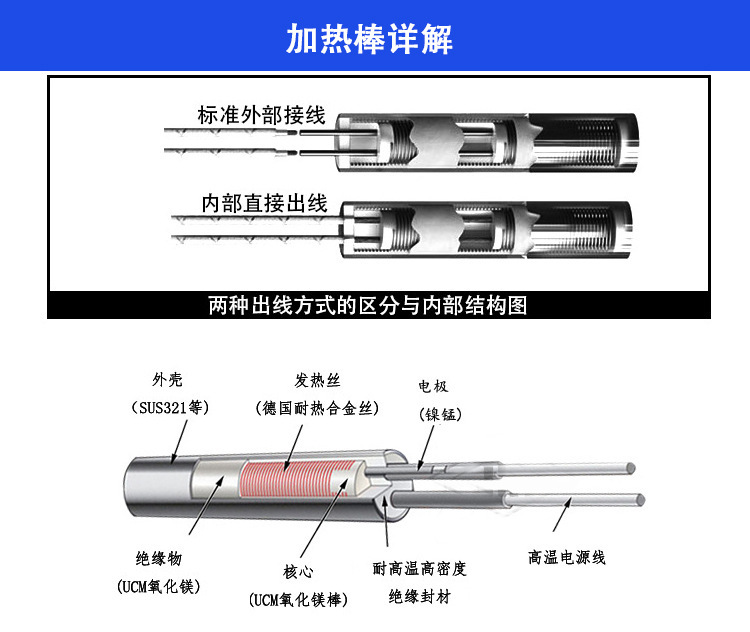 加热棒详解

标准外部接线

内部直接出线

两种出线方式的区分与内部结构图

外壳
(SUS321等)

发热丝
(德国耐热合金丝)

电极
(镍锰)

绝缘物
(UCM氧化镁)

核心
(UCM氧化镁棒)

耐高温高密度
绝缘封材

高温电源线