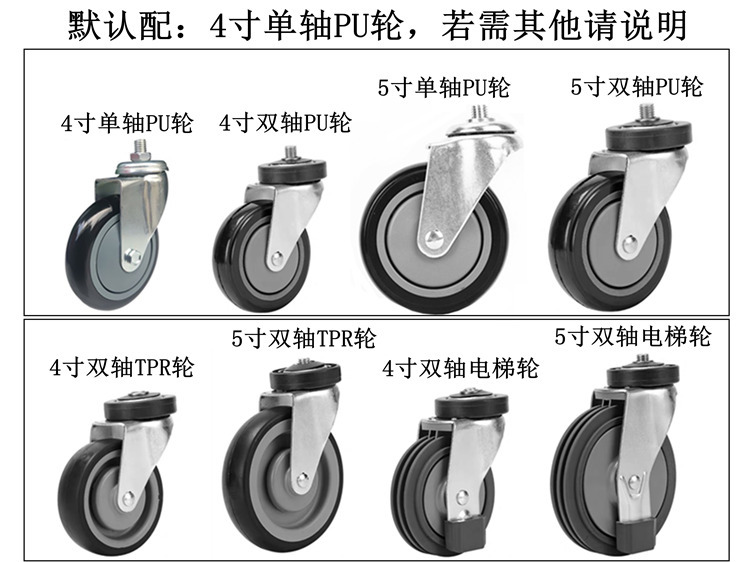 默认配：4寸单轴PU轮，若需其他请说明

4寸单轴PU轮

4寸双轴PU轮

5寸单轴PU轮

5寸双轴PU轮

4寸双轴TPR轮

5寸双轴TPR轮

4寸双轴电梯轮

5寸双轴电梯轮