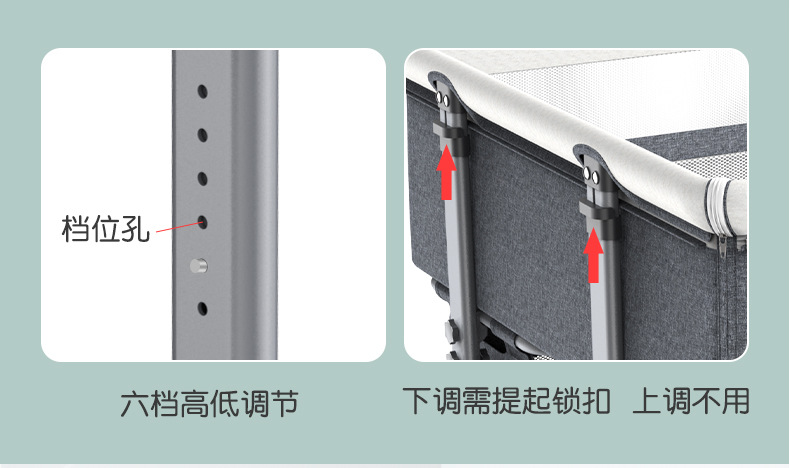 档位孔

六档高低调节

下调需提起锁扣 上调不用