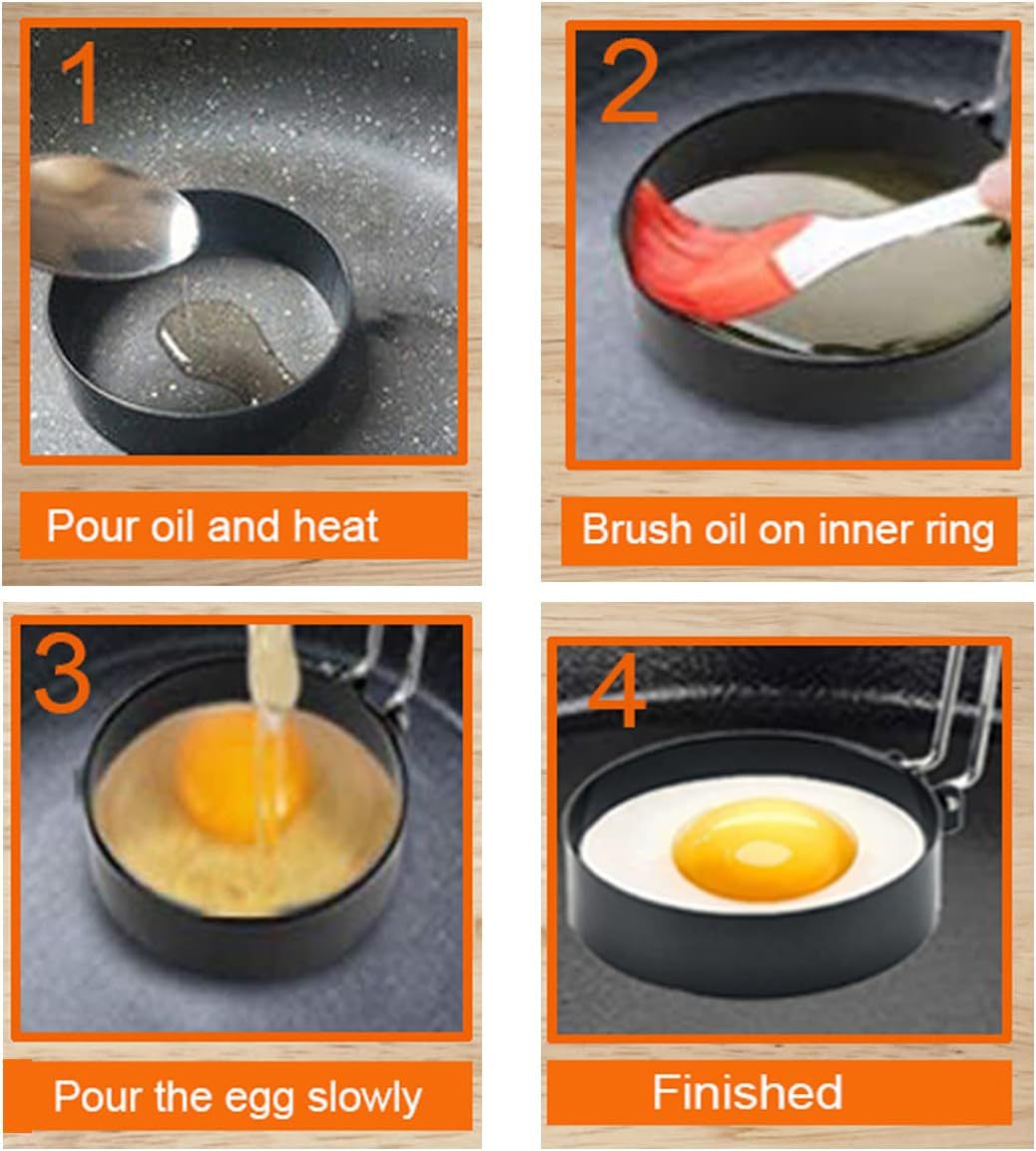 1

Pour oil and heat

2

Brush oil on inner ring

3

Pour the egg slowly

4

Finished