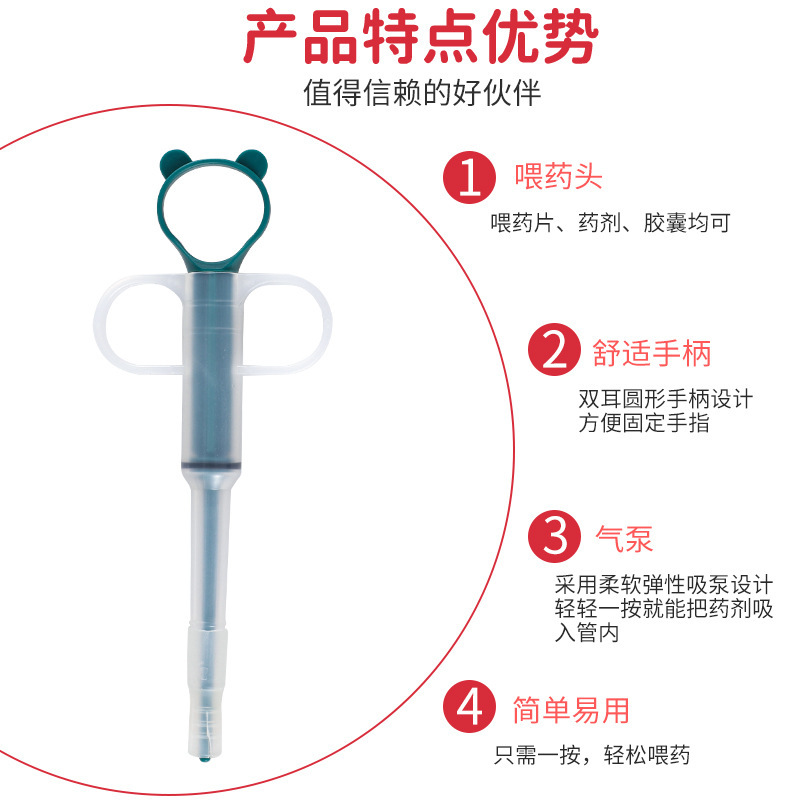 产品特点优势

值得信赖的好伙伴

1 喂药头

喂药片、药剂、胶囊均可

2 舒适手柄

双耳圆形手柄设计
方便固定手指

3 气泵

采用柔软弹性吸泵设计
轻轻一按就能把药剂吸入管内

4 简单易用

只需一按，轻松喂药