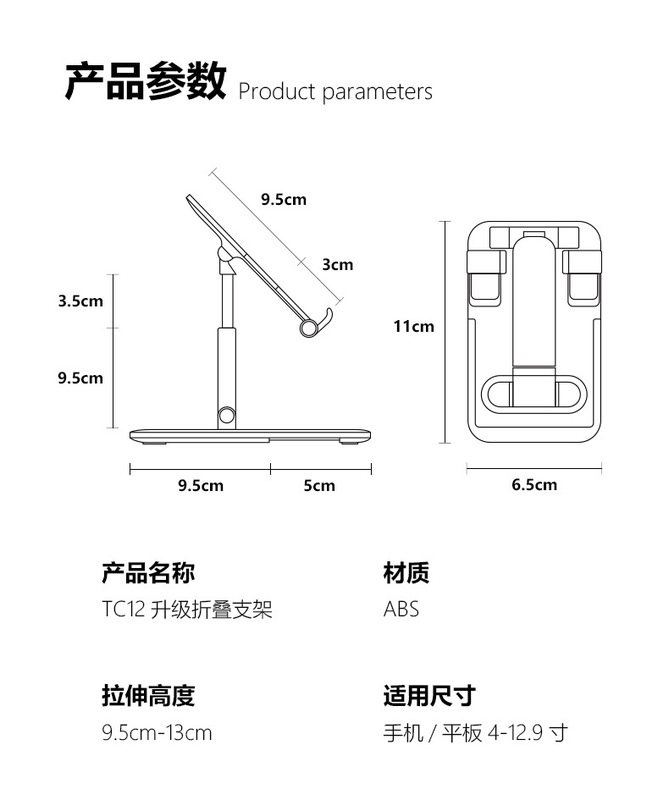 产品参数 Product parameters

9.5cm

3cm

3.5cm

9.5cm

9.5cm

5cm

11cm

6.5cm

产品名称
TC12 升级折叠支架

材质
ABS

拉伸高度
9.5cm-13cm

适用尺寸
手机 / 平板 4-12.9 寸